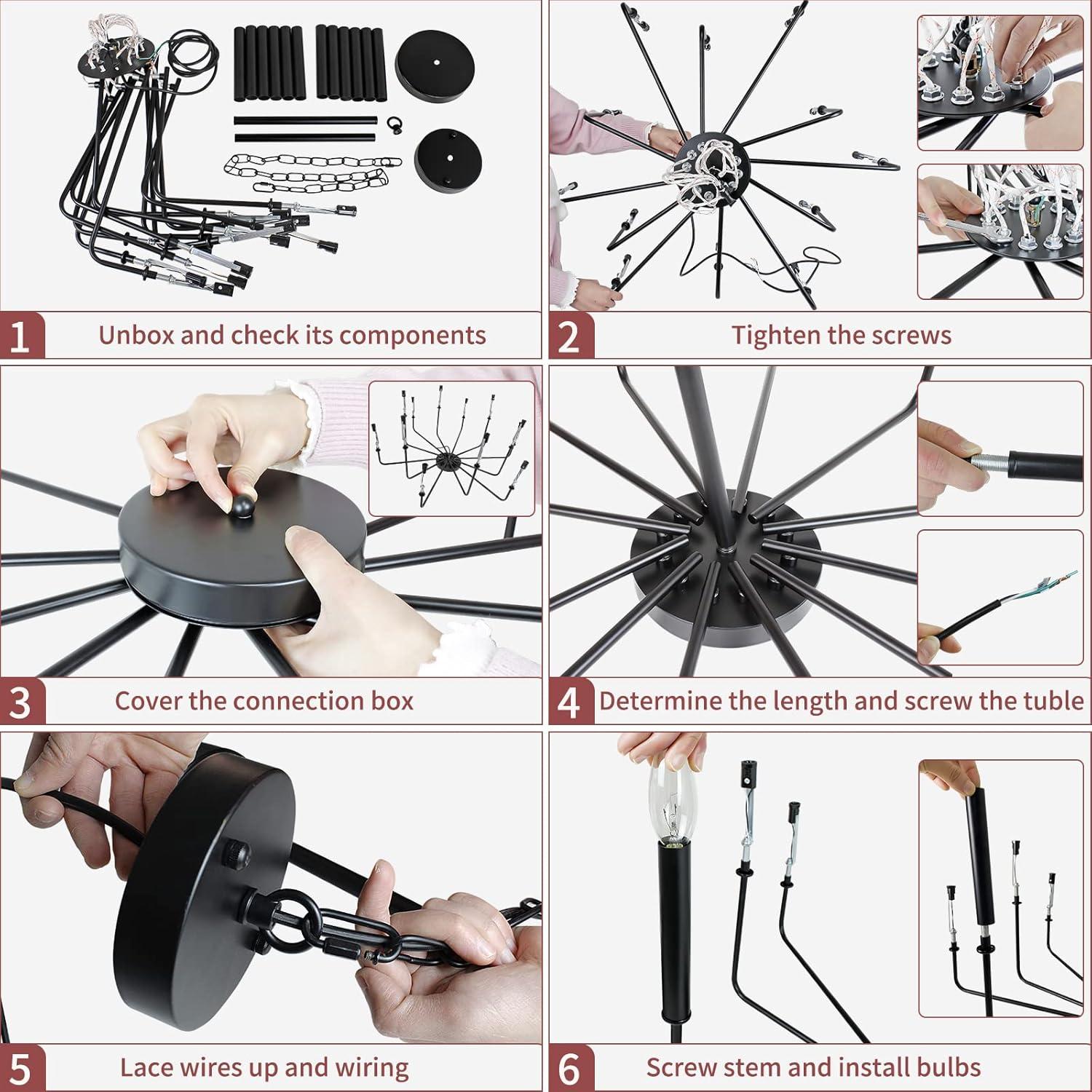 1 Unbox and check its components

2 Tighten the screws

3 Cover the connection box

4 Determine the length and screw the tuble

5 Lace wires up and wiring

6 Screw stem and install bulbs