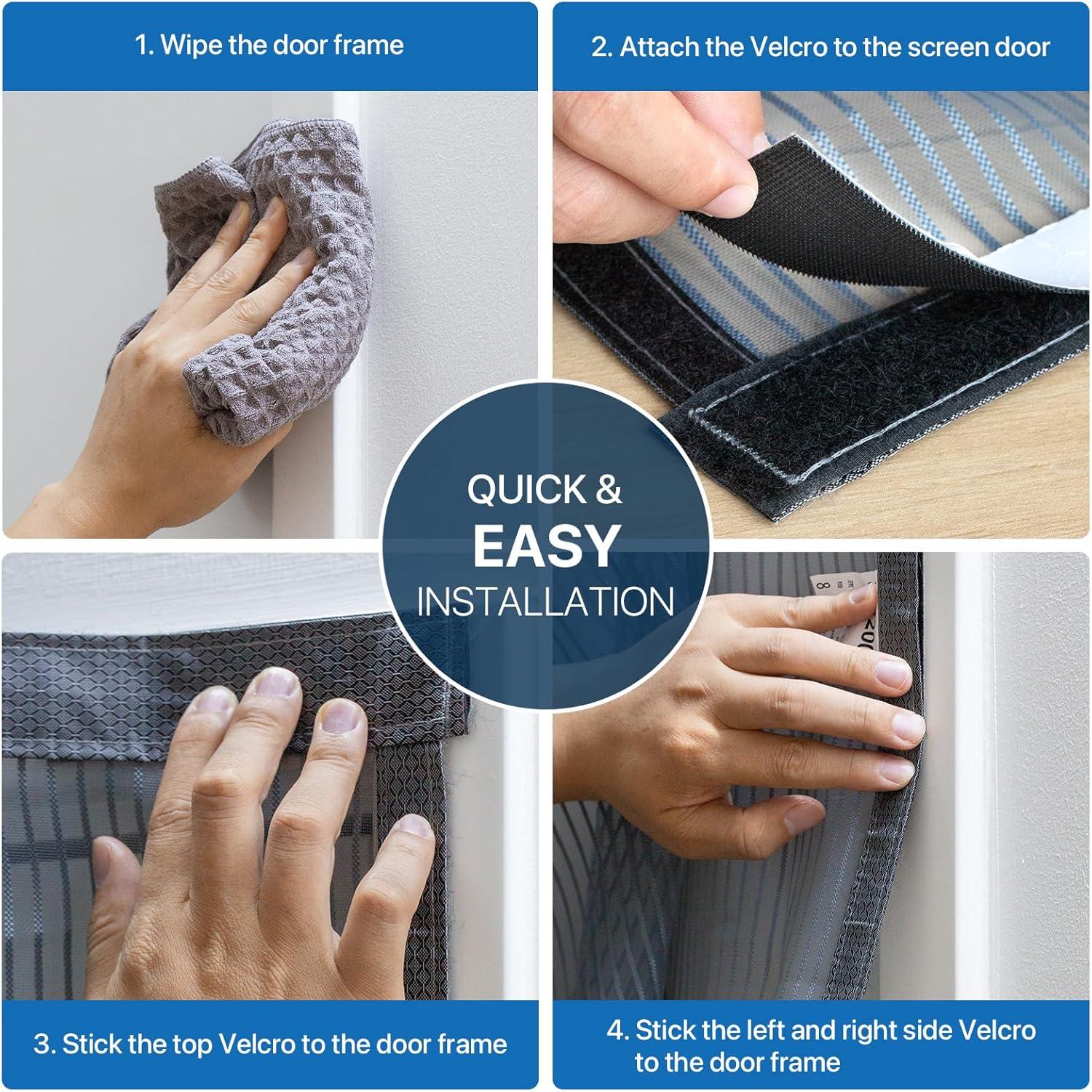 1. Wipe the door frame

2. Attach the Velcro to the screen door

QUICK &
EASY
INSTALLATION

3. Stick the top Velcro to the door frame

4. Stick the left and right side Velcro to the door frame