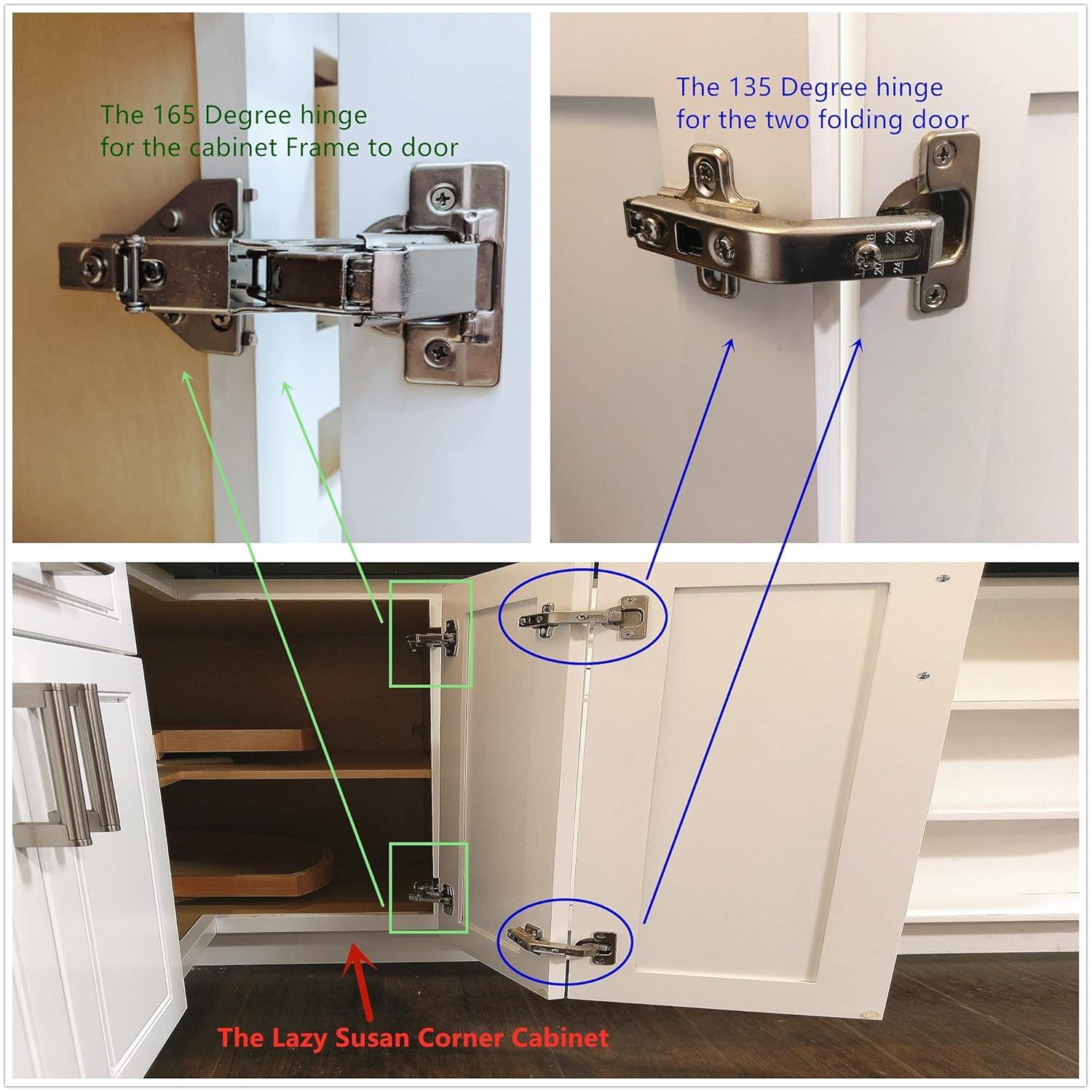 The 165 Degree hinge
for the cabinet Frame to door

The 135 Degree hinge
for the two folding door

18 22 26
20 24

The Lazy Susan Corner Cabinet