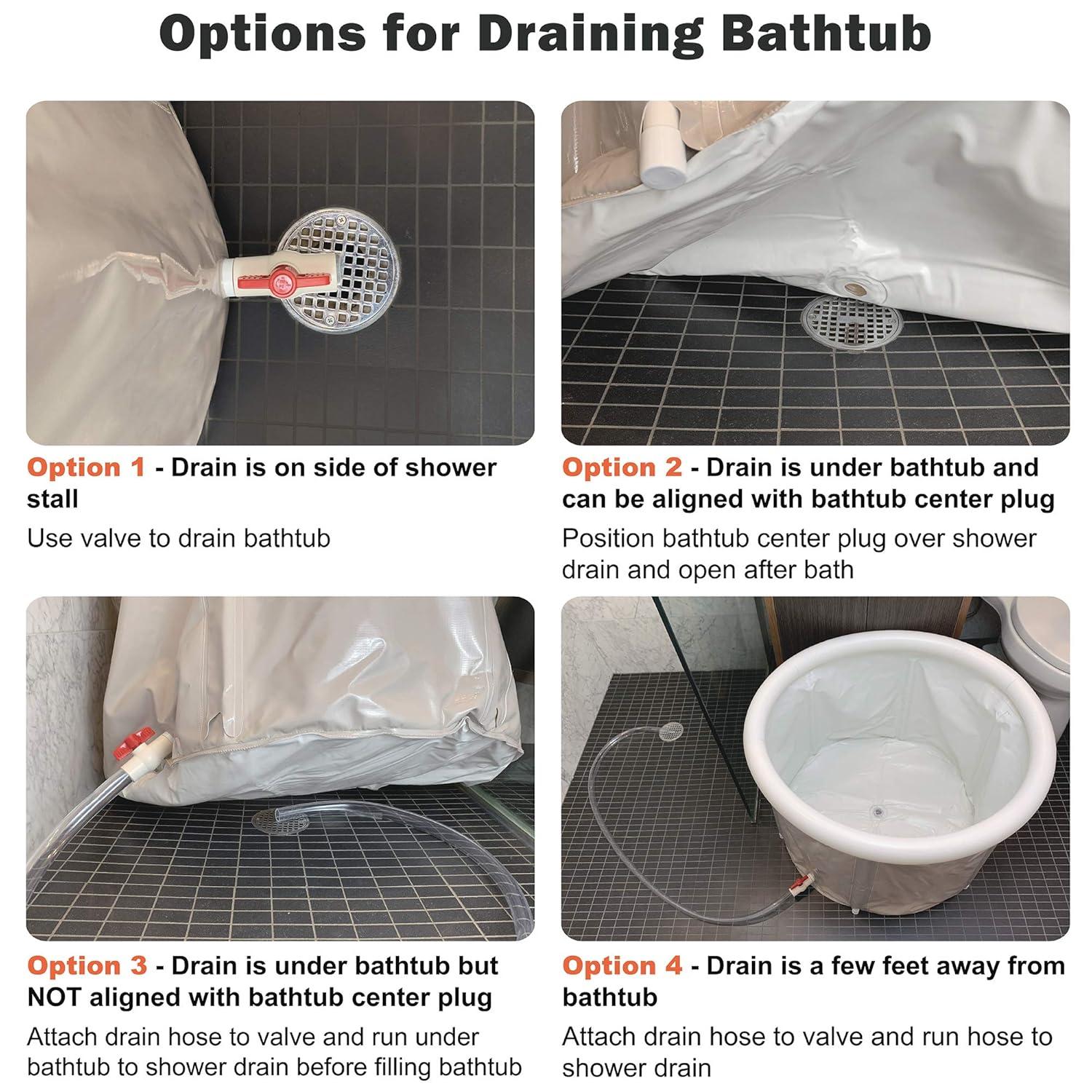 Options for Draining Bathtub

Option 1 - Drain is on side of shower stall

Use valve to drain bathtub

Option 2 - Drain is under bathtub and can be aligned with bathtub center plug

Position bathtub center plug over shower drain and open after bath

Option 3 - Drain is under bathtub but NOT aligned with bathtub center plug

Attach drain hose to valve and run under bathtub to shower drain before filling bathtub

Option 4 - Drain is a few feet away from bathtub

Attach drain hose to valve and run hose to shower drain