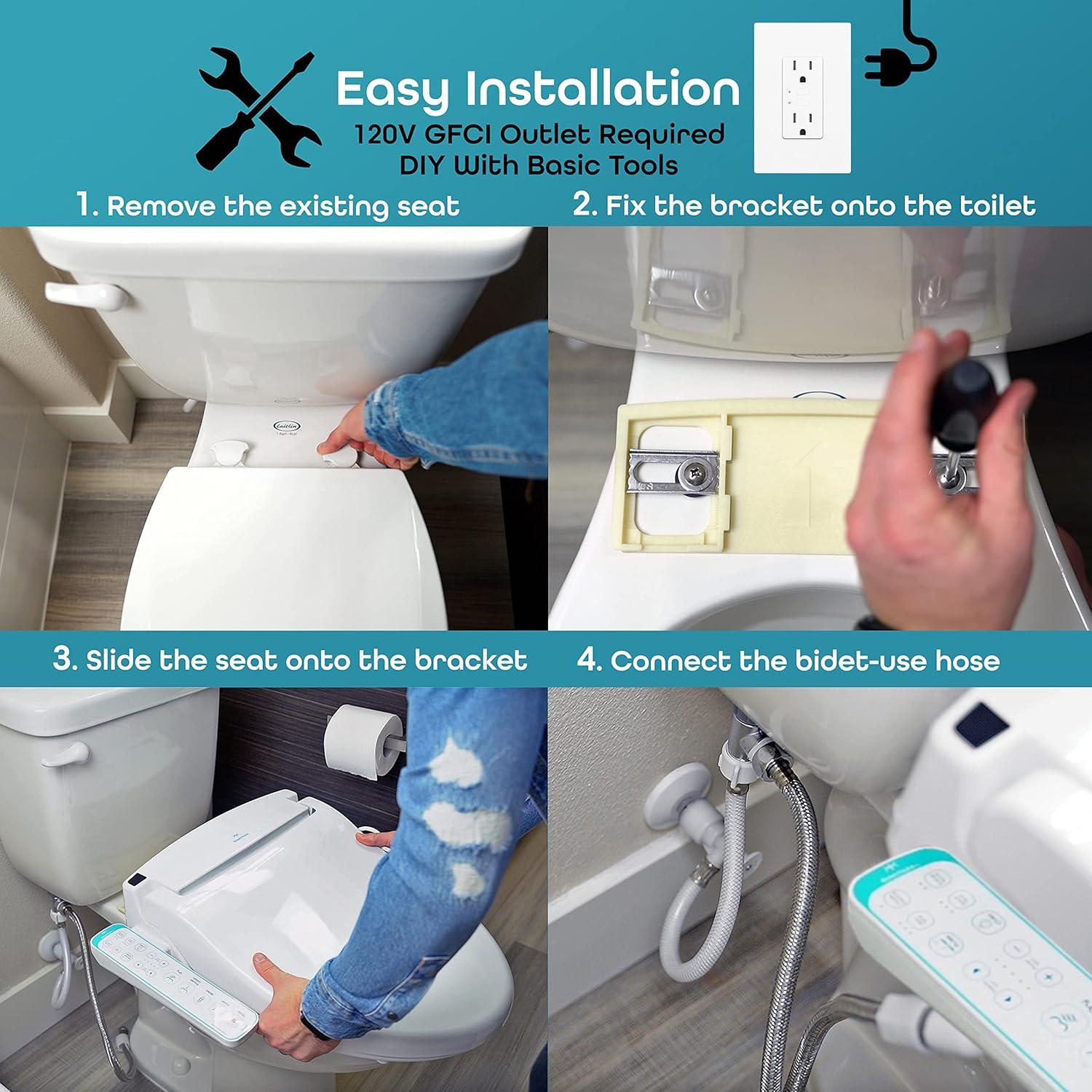 Easy Installation
120V GFCI Outlet Required
DIY With Basic Tools

1. Remove the existing seat

2. Fix the bracket onto the toilet

3. Slide the seat onto the bracket

4. Connect the bidet-use hose