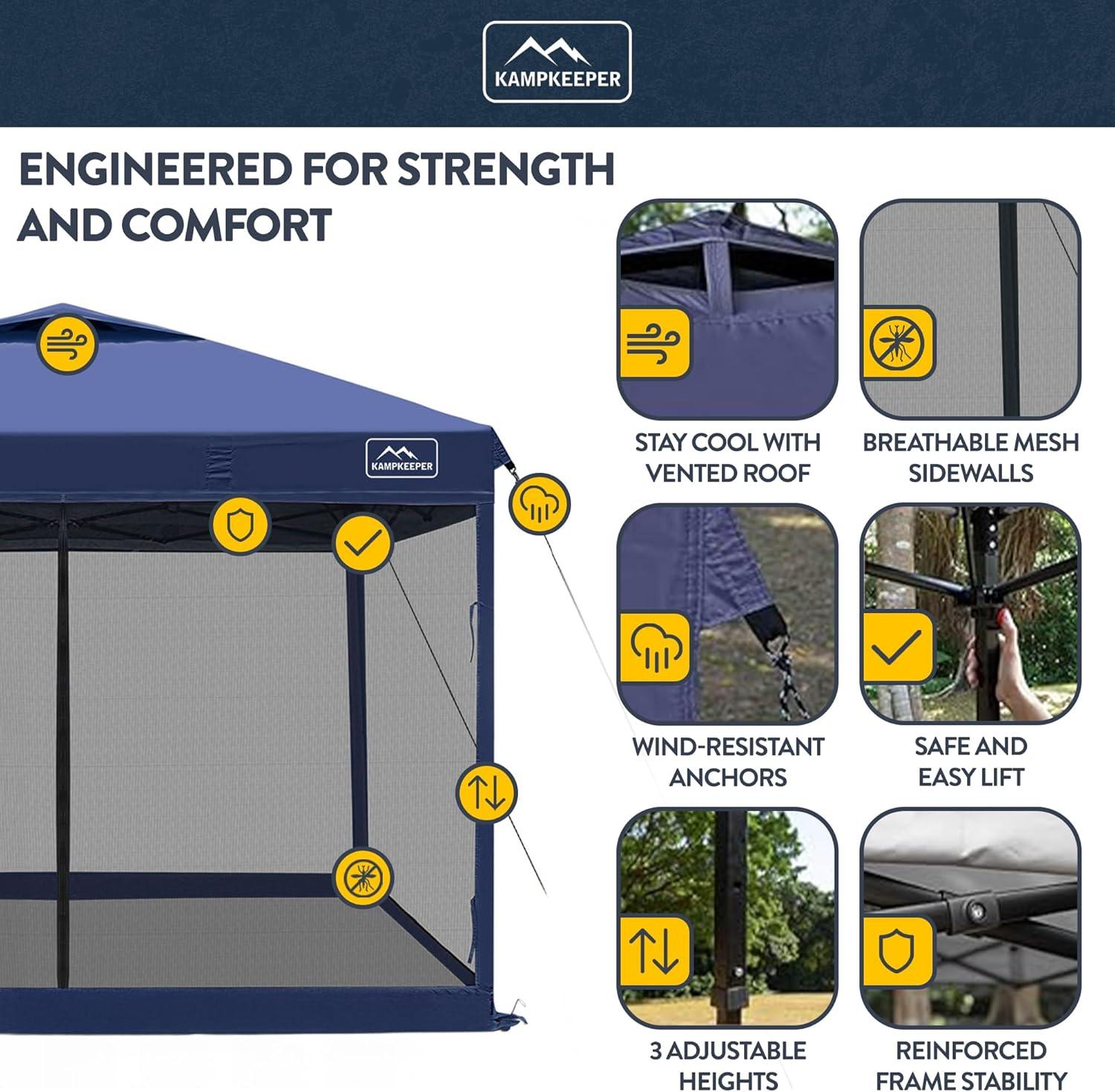 KAMPKEEPER

ENGINEERED FOR STRENGTH AND COMFORT

KAMPKEEPER

STAY COOL WITH VENTED ROOF

BREATHABLE MESH SIDEWALLS

WIND-RESISTANT ANCHORS

SAFE AND EASY LIFT

3 ADJUSTABLE HEIGHTS

REINFORCED FRAME STABILITY