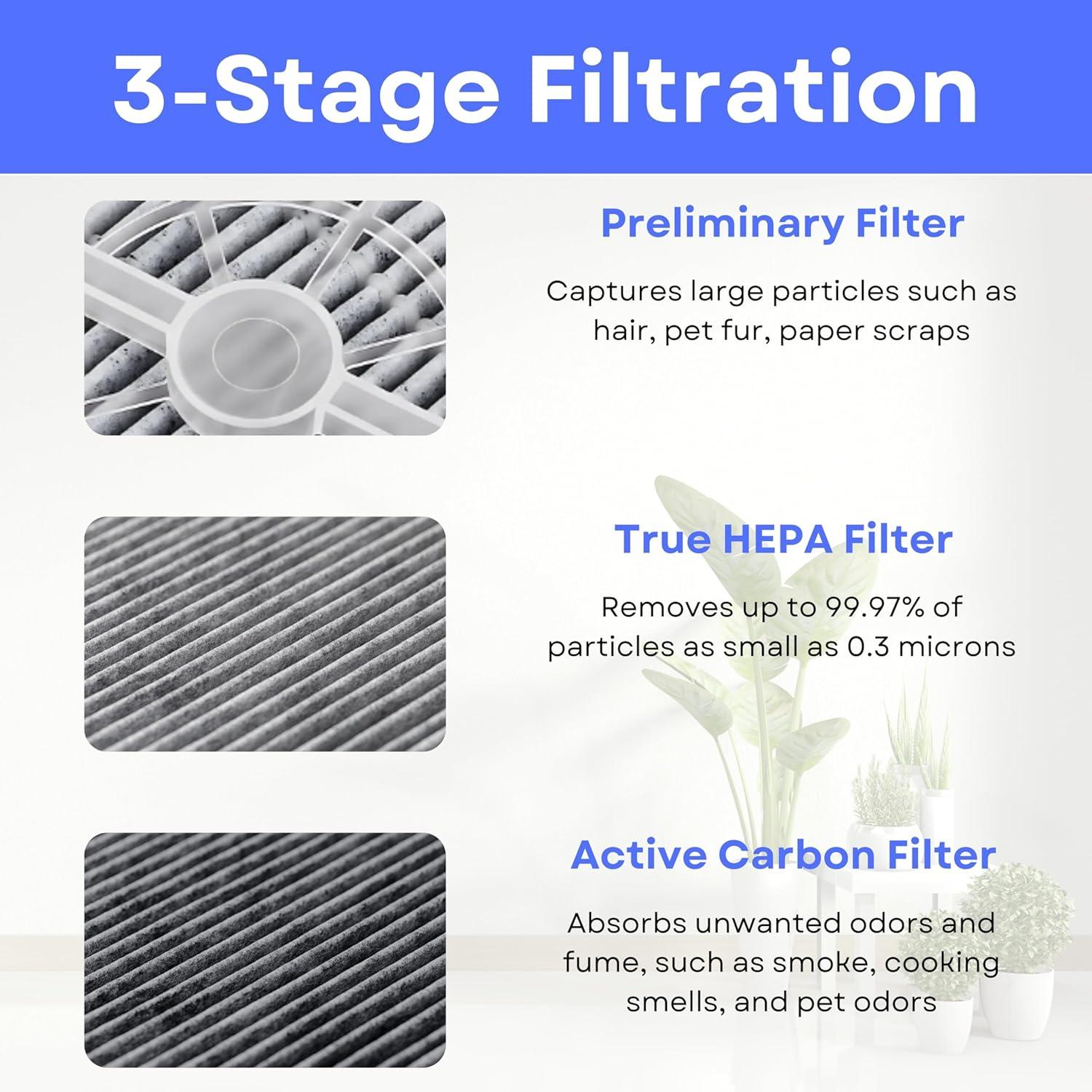 3-Stage Filtration

Preliminary Filter

Captures large particles such as hair, pet fur, paper scraps

True HEPA Filter

Removes up to 99.97% of particles as small as 0.3 microns

Active Carbon Filter

Absorbs unwanted odors and fume, such as smoke, cooking smells, and pet odors