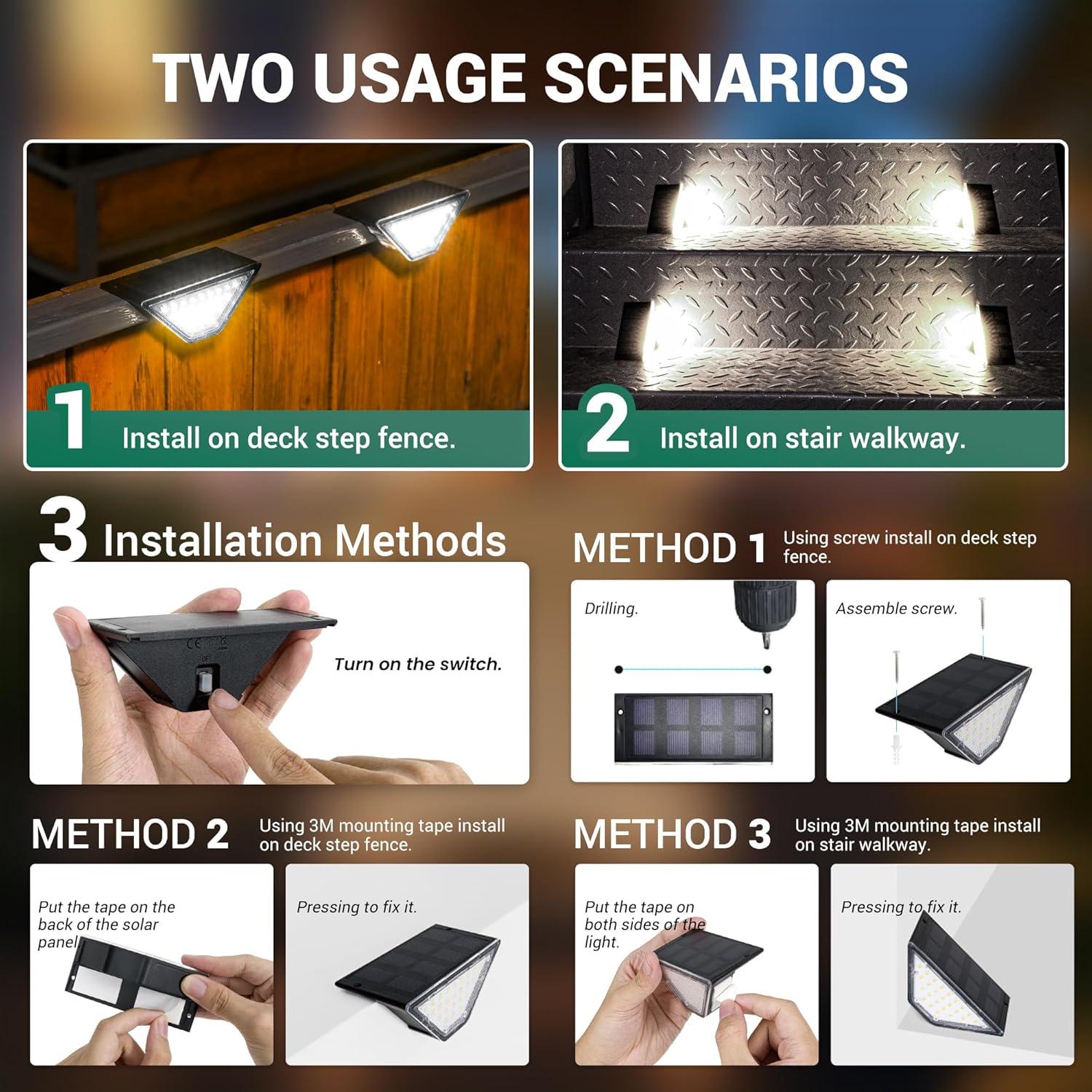 TWO USAGE SCENARIOS

1 Install on deck step fence.

2 Install on stair walkway.

3 Installation Methods

CE

OFF

Turn on the switch.

METHOD 1 Using screw install on deck step fence.

Drilling.

Assemble screw.

METHOD 2 Using 3M mounting tape install on deck step fence.

Put the tape on the back of the solar panel

Pressing to fix it.

METHOD 3 Using 3M mounting tape install on stair walkway.

Put the tape on both sides of the light.

Pressing to fix it.