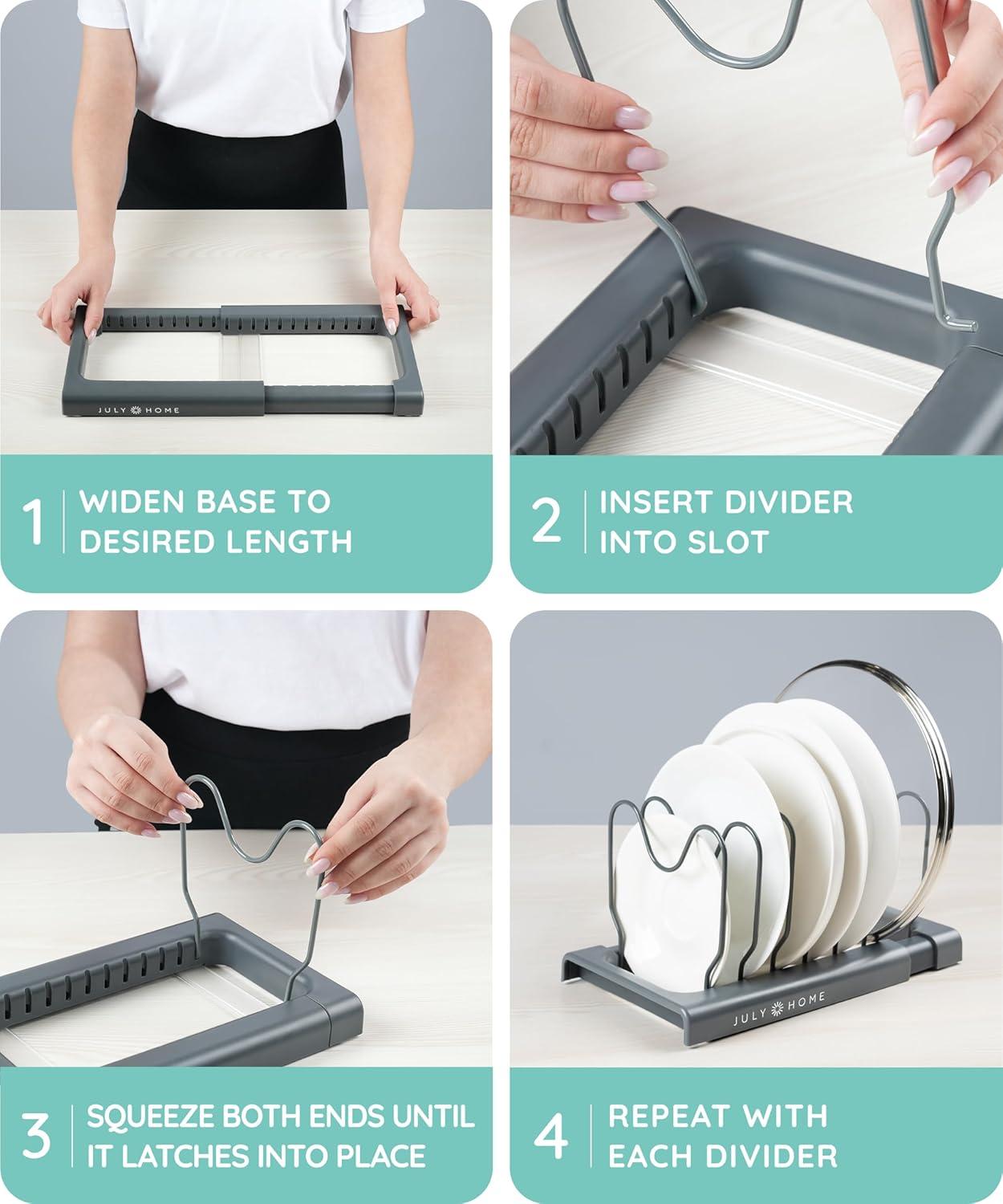 JULY HOME

1 WIDEN BASE TO DESIRED LENGTH

2 INSERT DIVIDER INTO SLOT

3 SQUEEZE BOTH ENDS UNTIL IT LATCHES INTO PLACE

JULY HOME

4 REPEAT WITH EACH DIVIDER