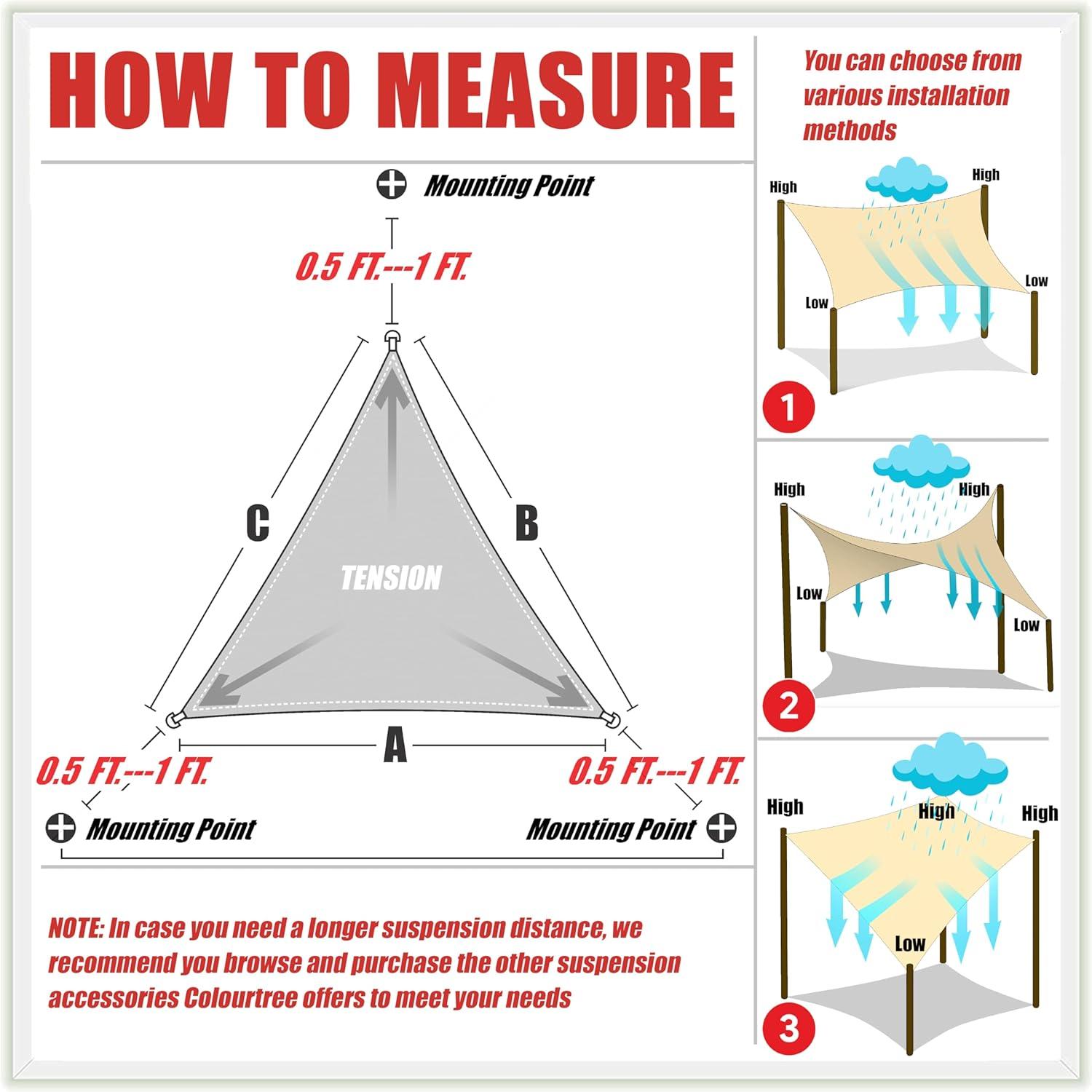 HOW TO MEASURE

Mounting Point

0.5 FT.---1 FT.

C

B

TENSION

A

0.5 FT.---1 FT.

0.5 FT.---1 FT.

Mounting Point

Mounting Point

NOTE: In case you need a longer suspension distance, we recommend you browse and purchase the other suspension accessories Colourtree offers to meet your needs

You can choose from various installation methods

High
High
Low
Low
1

High
High
Low
Low
2

High
High
High
Low
3