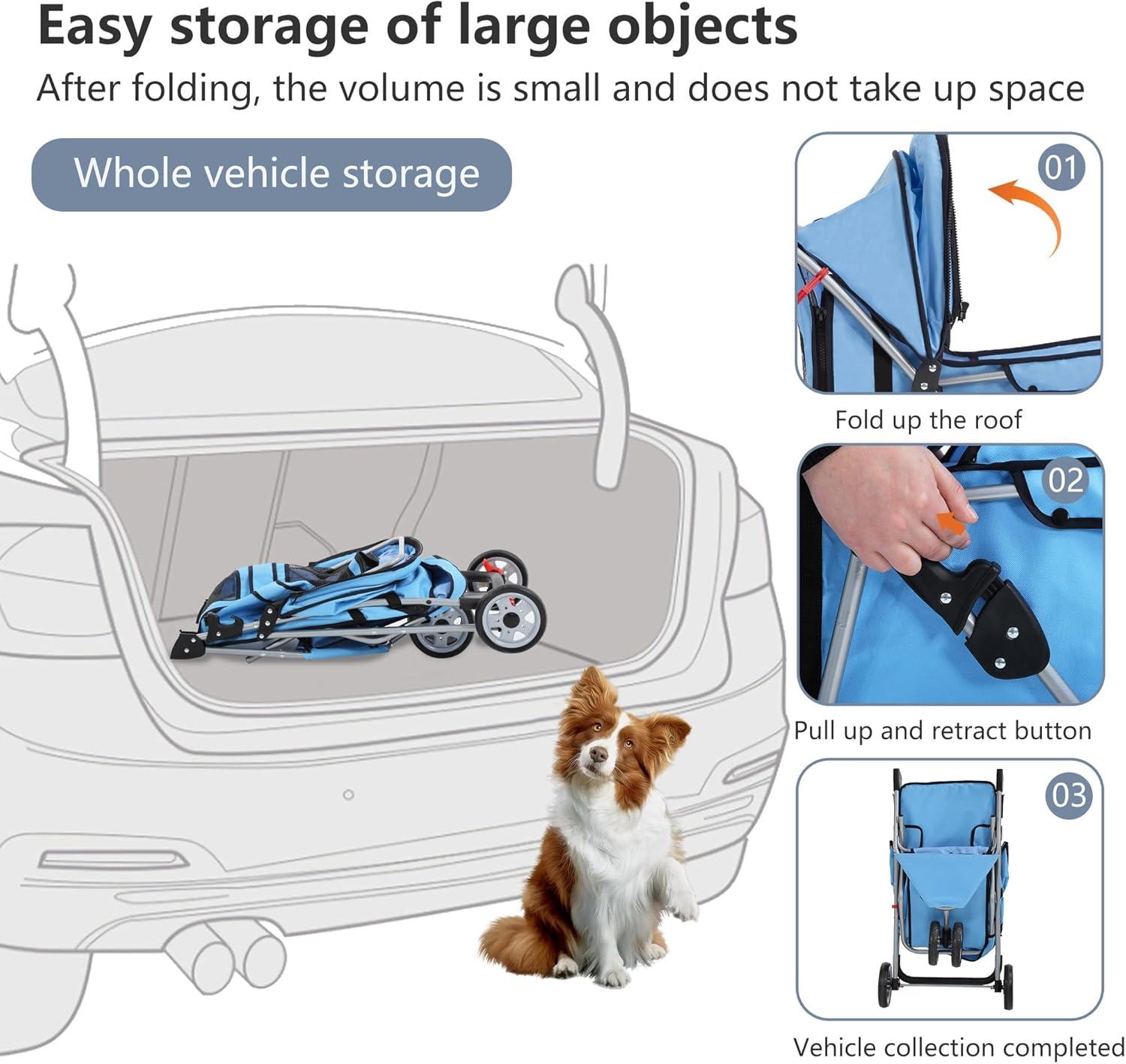 Easy storage of large objects

After folding, the volume is small and does not take up space

Whole vehicle storage

01

Fold up the roof

02

Pull up and retract button

03

Vehicle collection completed