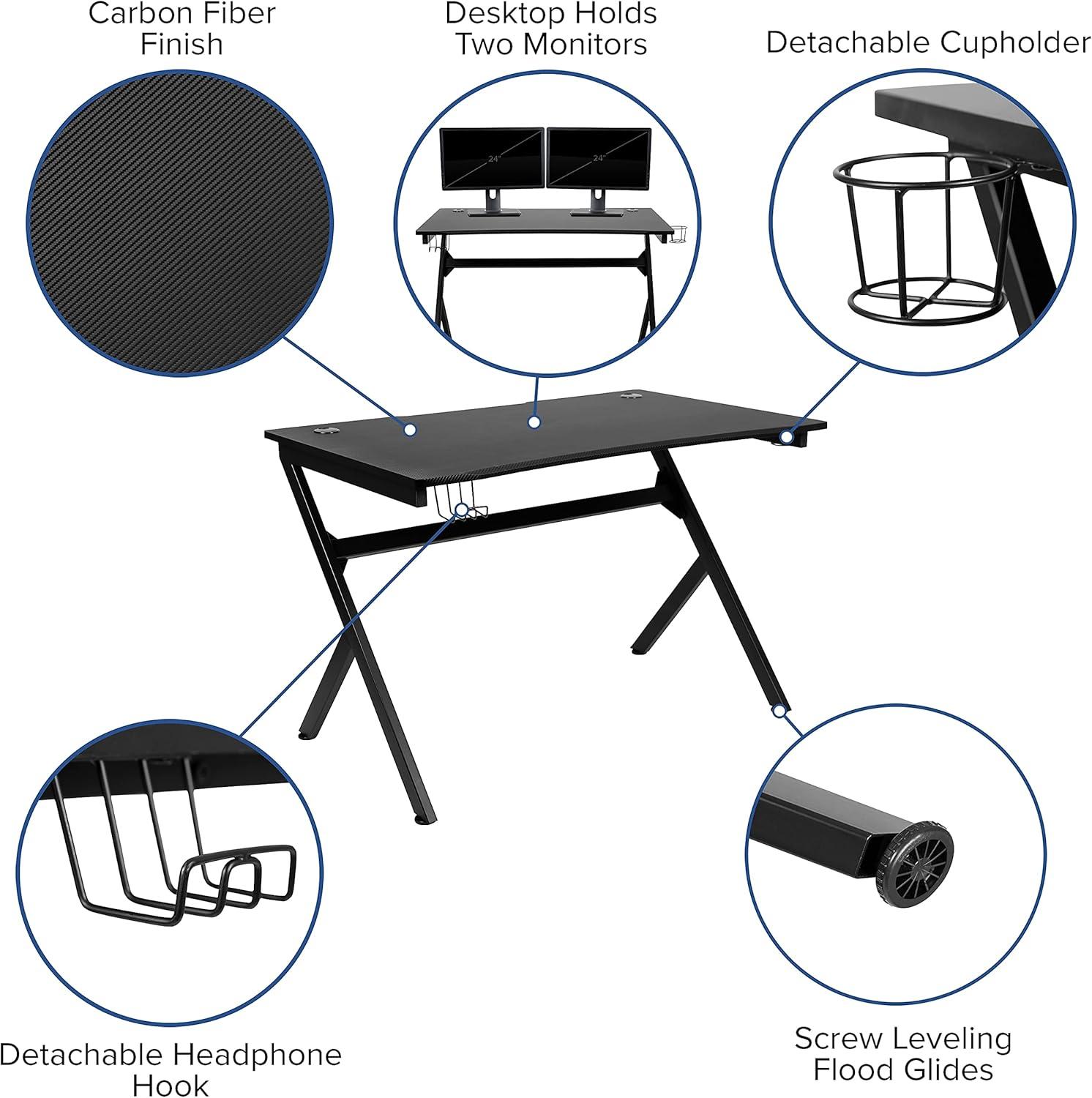 Carbon Fiber Finish

Desktop Holds Two Monitors

Detachable Cupholder

24"

24"

Detachable Headphone Hook

Screw Leveling Flood Glides