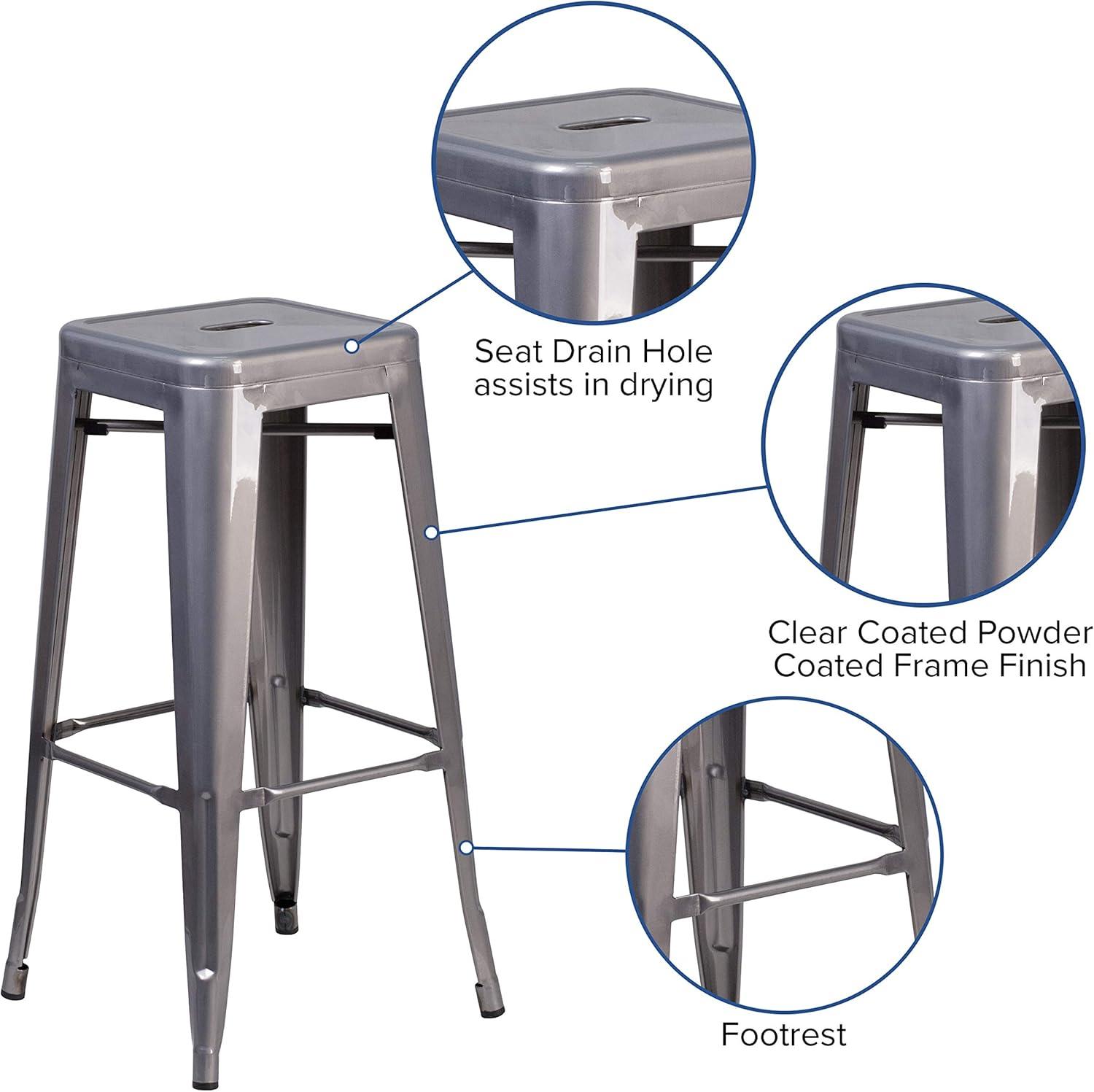 Seat Drain Hole
assists in drying

Clear Coated Powder
Coated Frame Finish

Footrest