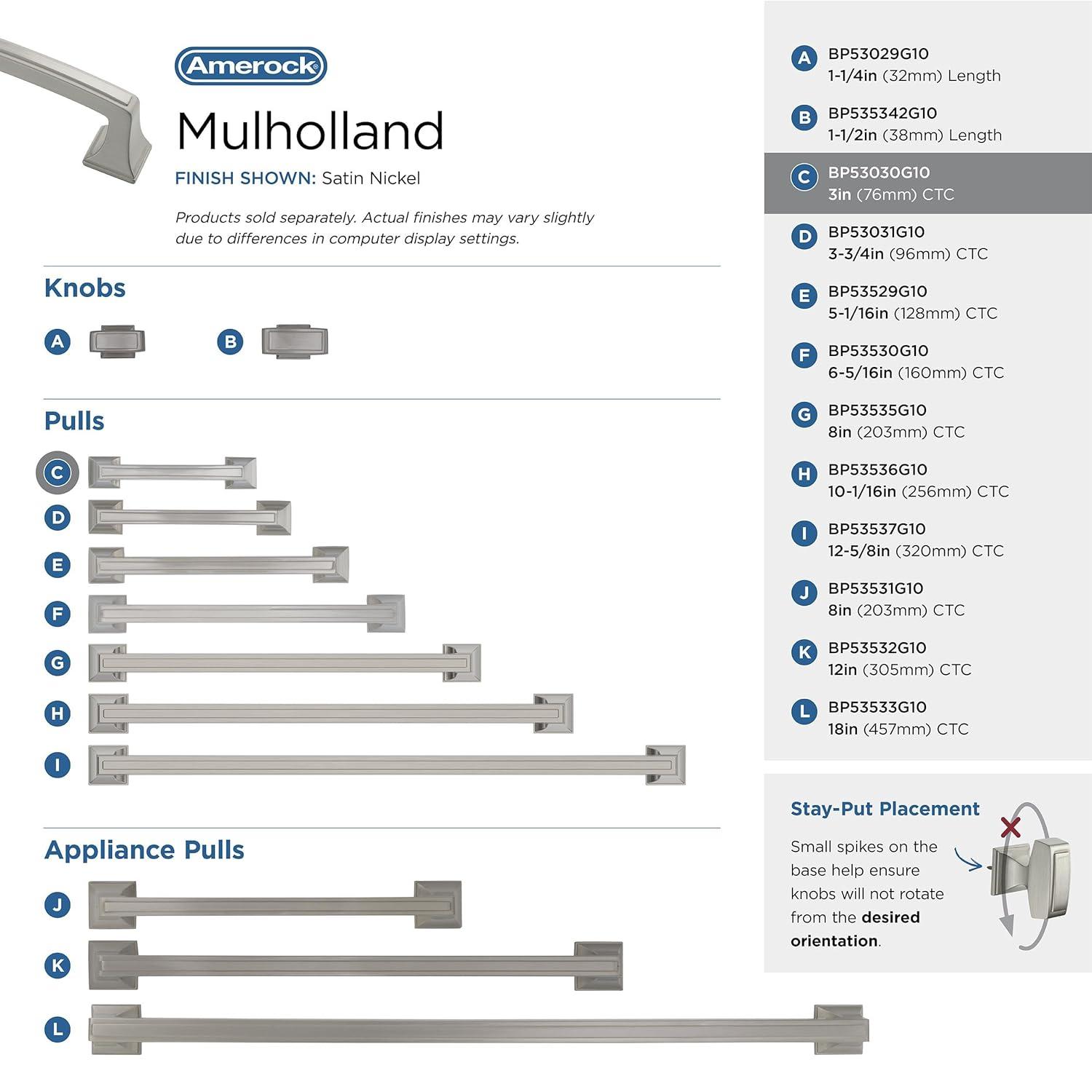 Amerock®

Mulholland

FINISH SHOWN: Satin Nickel

Products sold separately. Actual finishes may vary slightly due to differences in computer display settings.

Knobs

A

B

Pulls

C

D

E

F

G

H

I

Appliance Pulls

J

K

L

A BP53029G10
1-1/4in (32mm) Length

B BP535342G10
1-1/2in (38mm) Length

C BP53030G10
3in (76mm) CTC

D BP53031G10
3-3/4in (96mm) CTC

E BP53529G10
5-1/16in (128mm) CTC

F BP53530G10
6-5/16in (160mm) CTC

G BP53535G10
8in (203mm) CTC

H BP53536G10
10-1/16in (256mm) CTC

I BP53537G10
12-5/8in (320mm) CTC

J BP53531G10
8in (203mm) CTC

K BP53532G10
12in (305mm) CTC

L BP53533G10
18in (457mm) CTC

Stay-Put Placement

Small spikes on the base help ensure knobs will not rotate from the desired orientation.