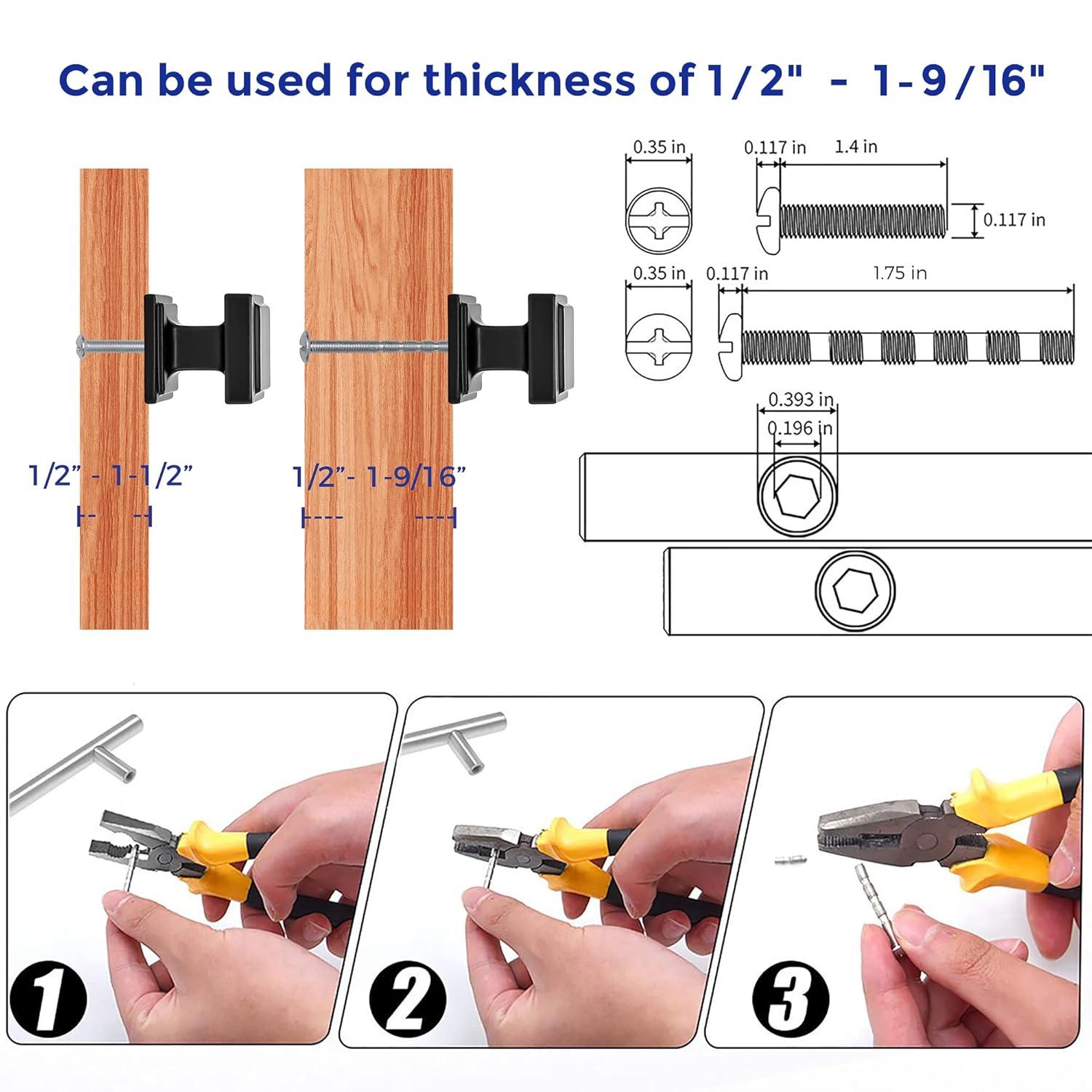 Can be used for thickness of 1/2" - 1-9/16"

1/2" - 1-1/2"

1/2"- 1-9/16"

0.35 in

0.117 in

1.4 in

0.117 in

0.35 in

0.117 in

1.75 in

0.393 in

0.196 in

1

2

3