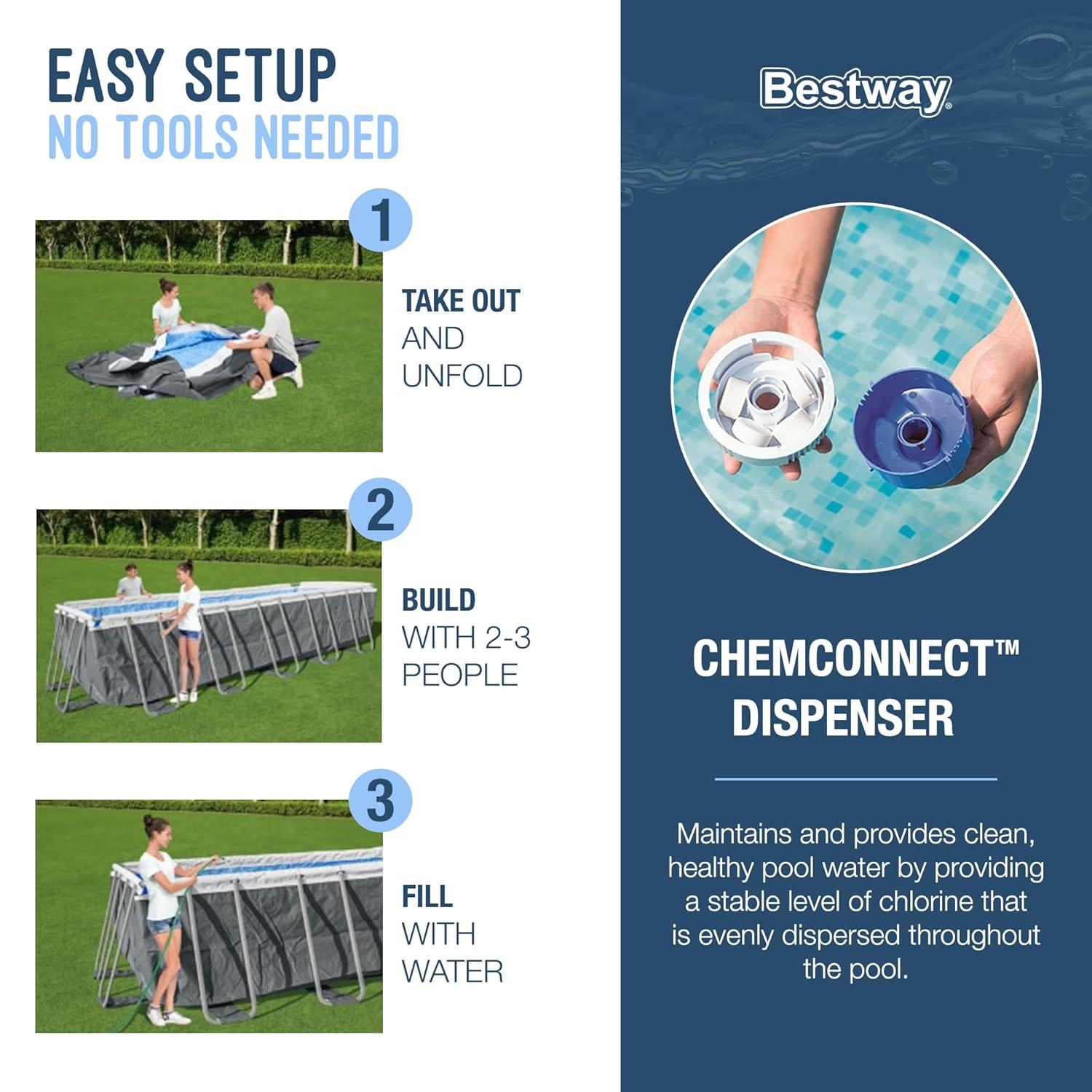 EASY SETUP
NO TOOLS NEEDED

1

TAKE OUT
AND
UNFOLD

2

BUILD
WITH 2-3
PEOPLE

3

FILL
WITH
WATER

Bestway®

CHEMCONNECT™
DISPENSER

Maintains and provides clean, healthy pool water by providing a stable level of chlorine that is evenly dispersed throughout the pool.