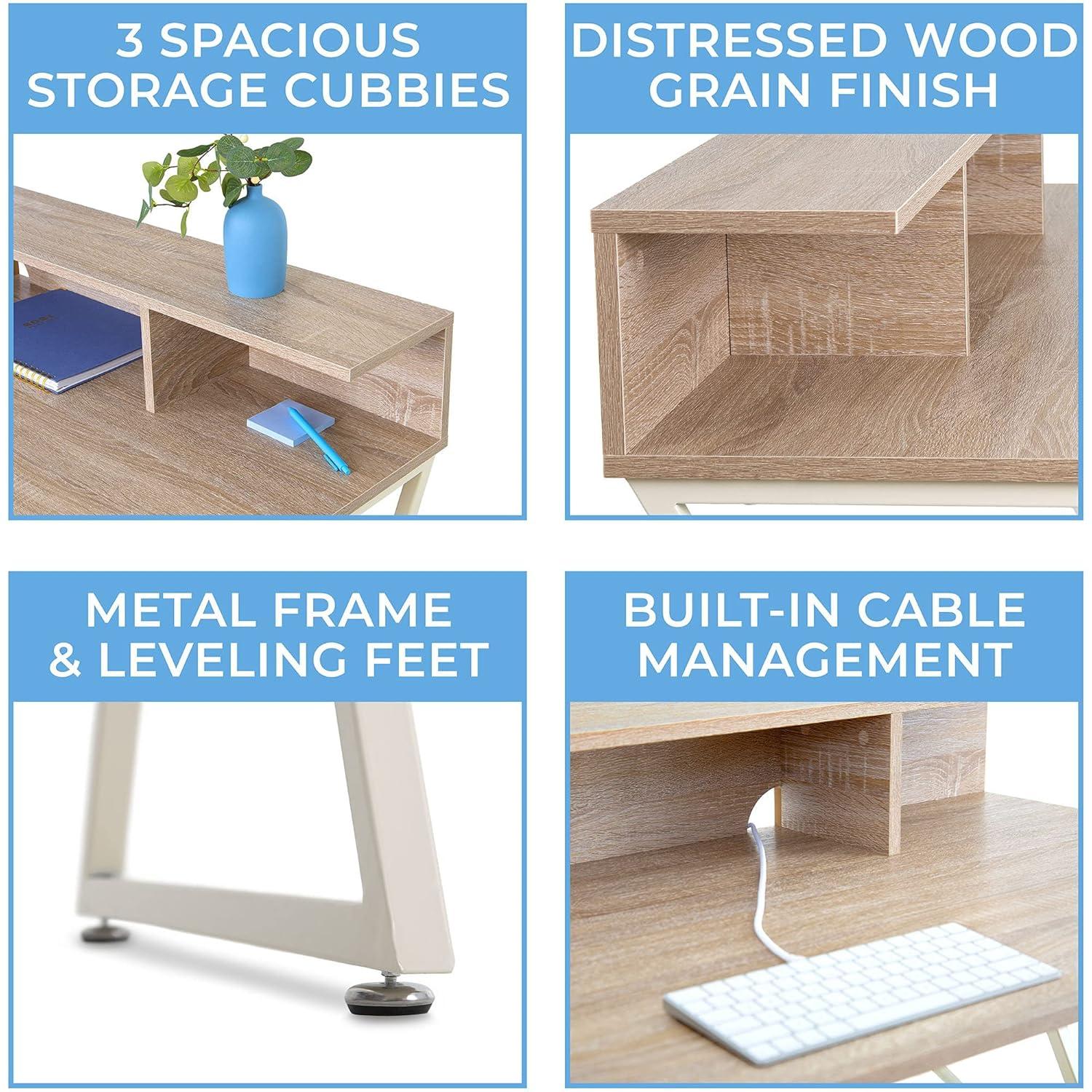 3 SPACIOUS STORAGE CUBBIES

DISTRESSED WOOD GRAIN FINISH

METAL FRAME & LEVELING FEET

BUILT-IN CABLE MANAGEMENT