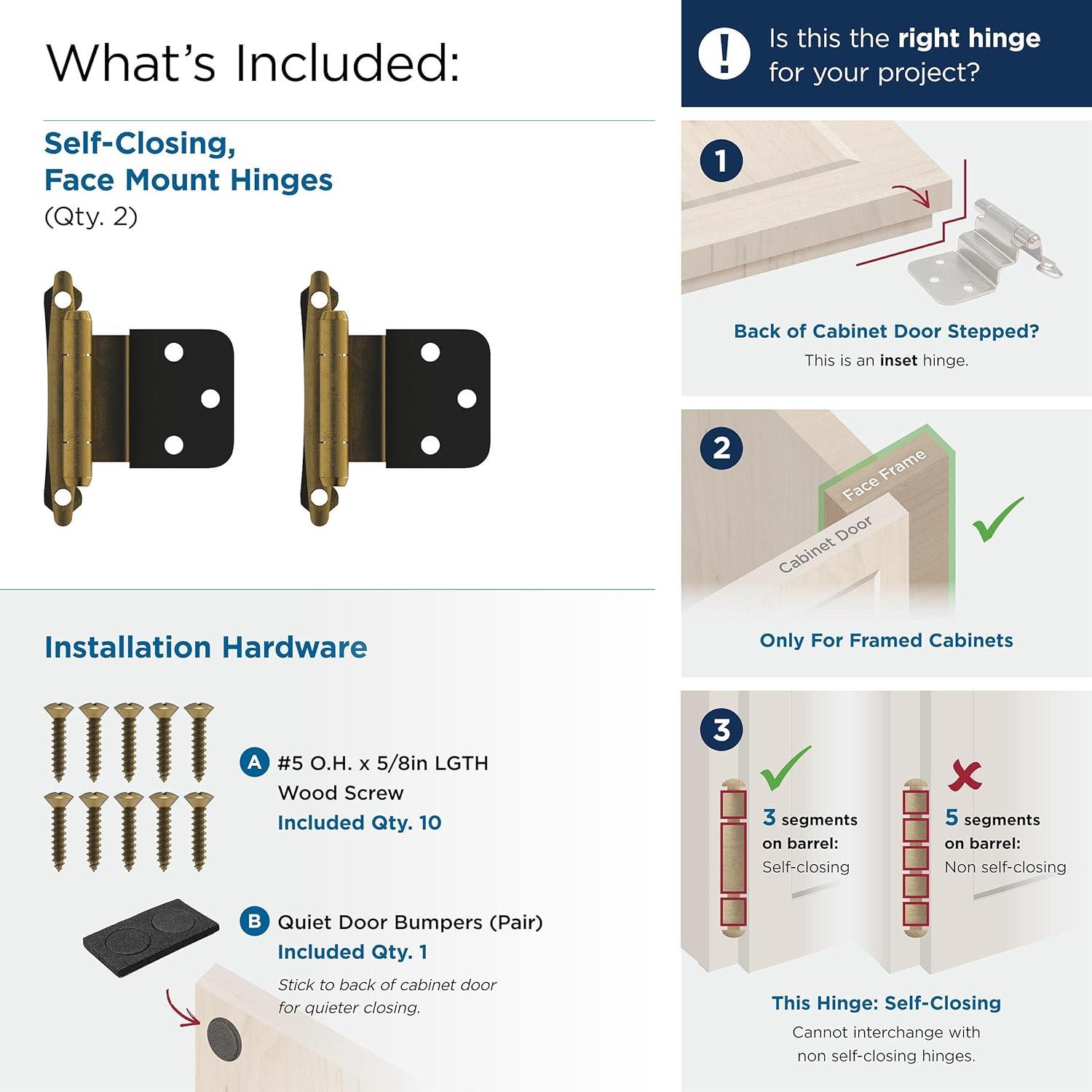 What's Included:

Self-Closing,
Face Mount Hinges
(Qty. 2)

Installation Hardware

A #5 O.H. x 5/8in LGTH Wood Screw
Included Qty. 10

B Quiet Door Bumpers (Pair)
Included Qty. 1
Stick to back of cabinet door for quieter closing.

! Is this the right hinge for your project?

1

Back of Cabinet Door Stepped?
This is an inset hinge.

2

Face Frame

Cabinet Door

Only For Framed Cabinets

3

3 segments on barrel: Self-closing

5 segments on barrel: Non self-closing

This Hinge: Self-Closing
Cannot interchange with non self-closing hinges.