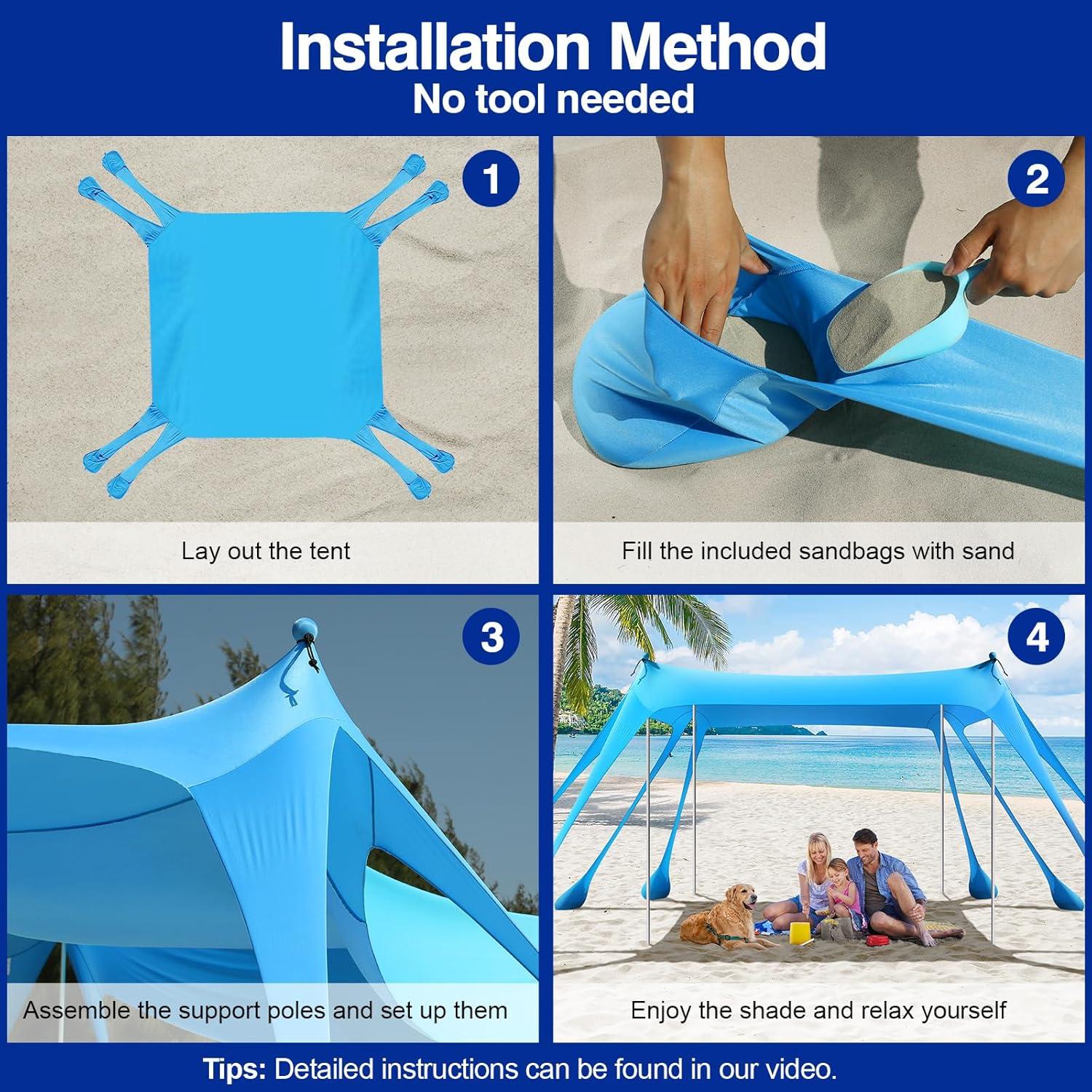 Installation Method
No tool needed

1
Lay out the tent

2
Fill the included sandbags with sand

3
Assemble the support poles and set up them

4
Enjoy the shade and relax yourself

Tips: Detailed instructions can be found in our video.