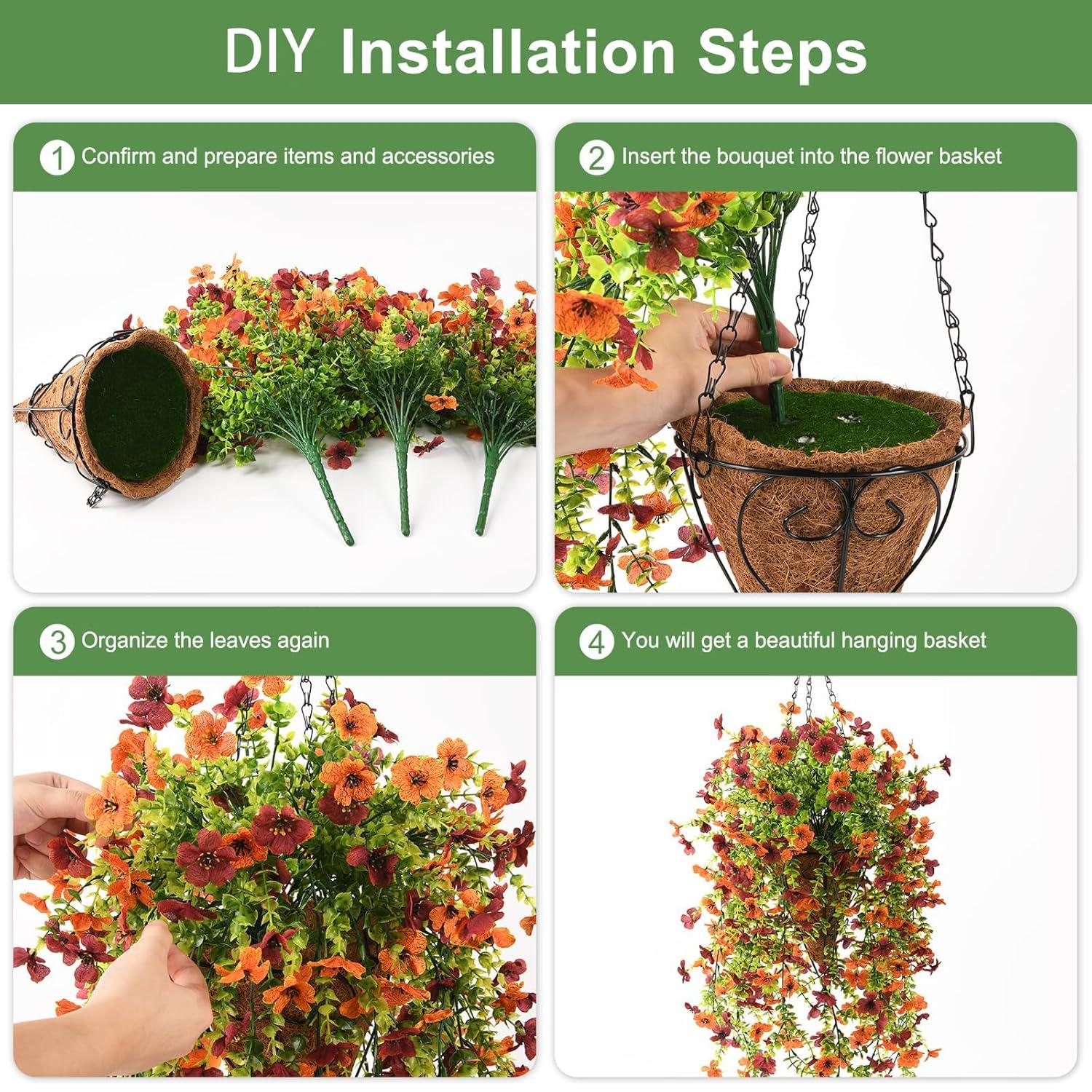 DIY Installation Steps

1 Confirm and prepare items and accessories

2 Insert the bouquet into the flower basket

3 Organize the leaves again

4 You will get a beautiful hanging basket