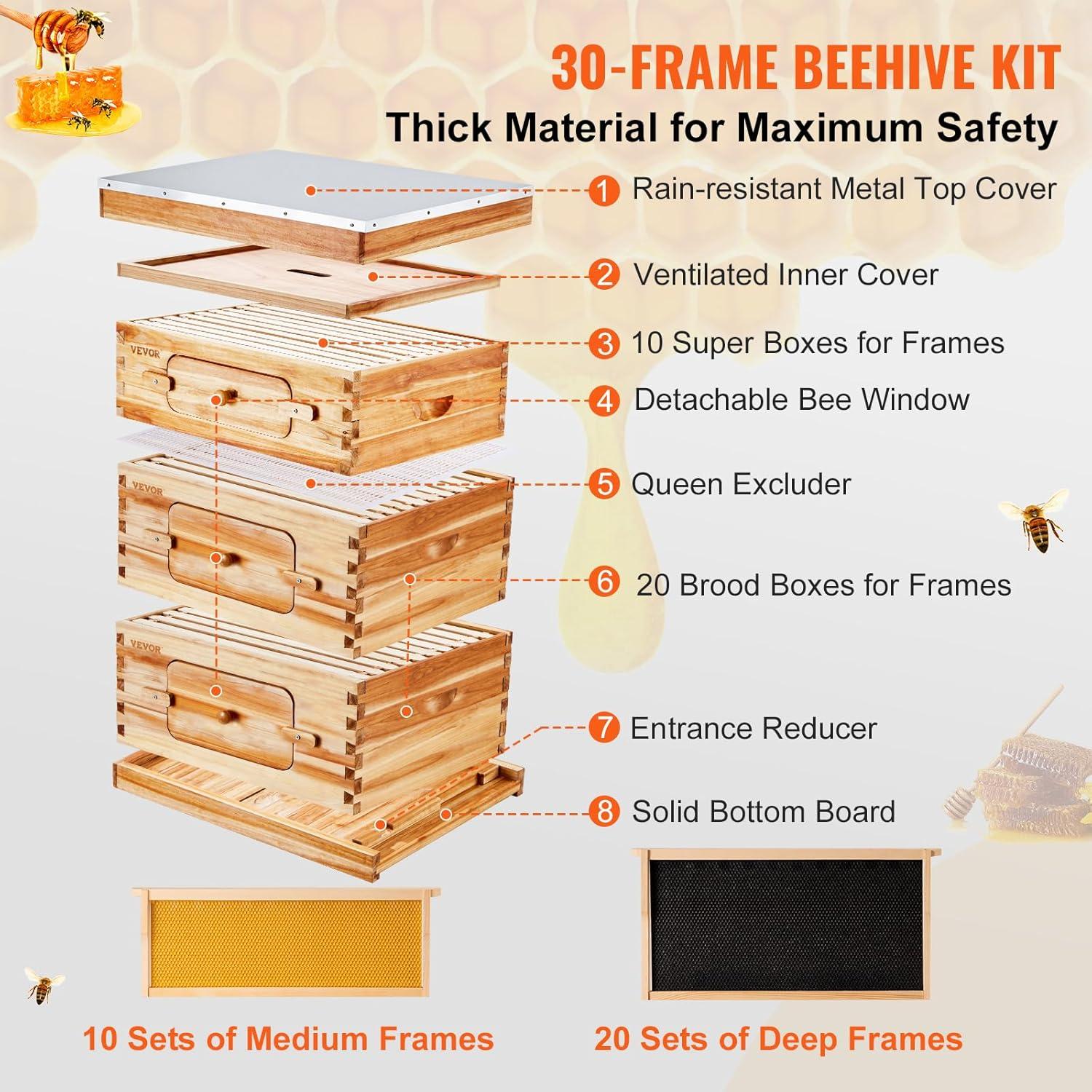 30-FRAME BEEHIVE KIT

Thick Material for Maximum Safety

1 Rain-resistant Metal Top Cover

2 Ventilated Inner Cover

3 10 Super Boxes for Frames

4 Detachable Bee Window

5 Queen Excluder

6 20 Brood Boxes for Frames

7 Entrance Reducer

8 Solid Bottom Board

VEVOR

VEVOR

VEVOR

10 Sets of Medium Frames

20 Sets of Deep Frames