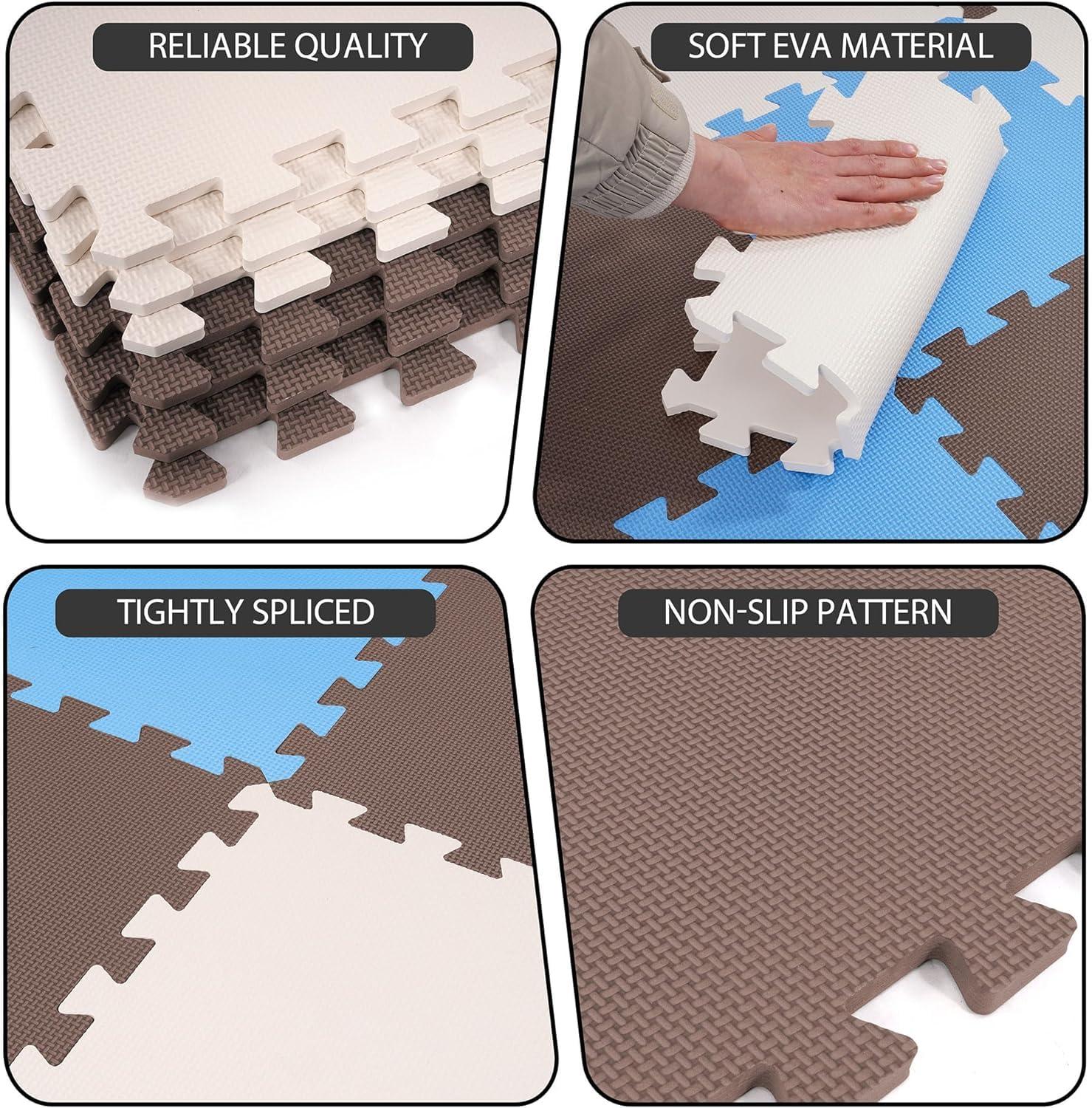 RELIABLE QUALITY

SOFT EVA MATERIAL

TIGHTLY SPLICED

NON-SLIP PATTERN