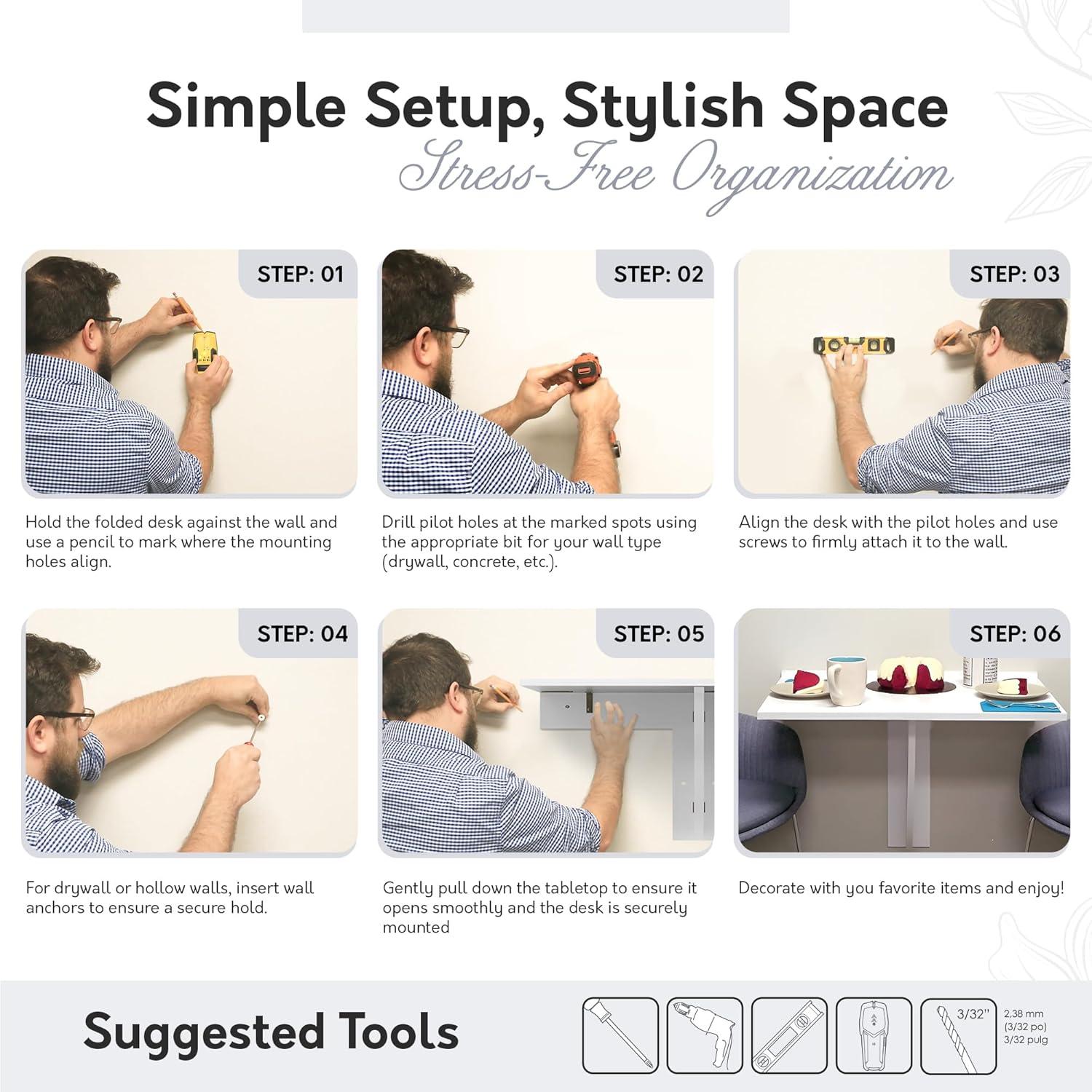 Simple Setup, Stylish Space
Stress-Free Organization

STEP: 01

Hold the folded desk against the wall and use a pencil to mark where the mounting holes align.

STEP: 02

Drill pilot holes at the marked spots using the appropriate bit for your wall type (drywall, concrete, etc.).

STEP: 03

Align the desk with the pilot holes and use screws to firmly attach it to the wall.

STEP: 04

For drywall or hollow walls, insert wall anchors to ensure a secure hold.

STEP: 05

Gently pull down the tabletop to ensure it opens smoothly and the desk is securely mounted

STEP: 06

Decorate with you favorite items and enjoy!

Suggested Tools

3/32"
2,38 mm
(3/32 po)
3/32 pulg