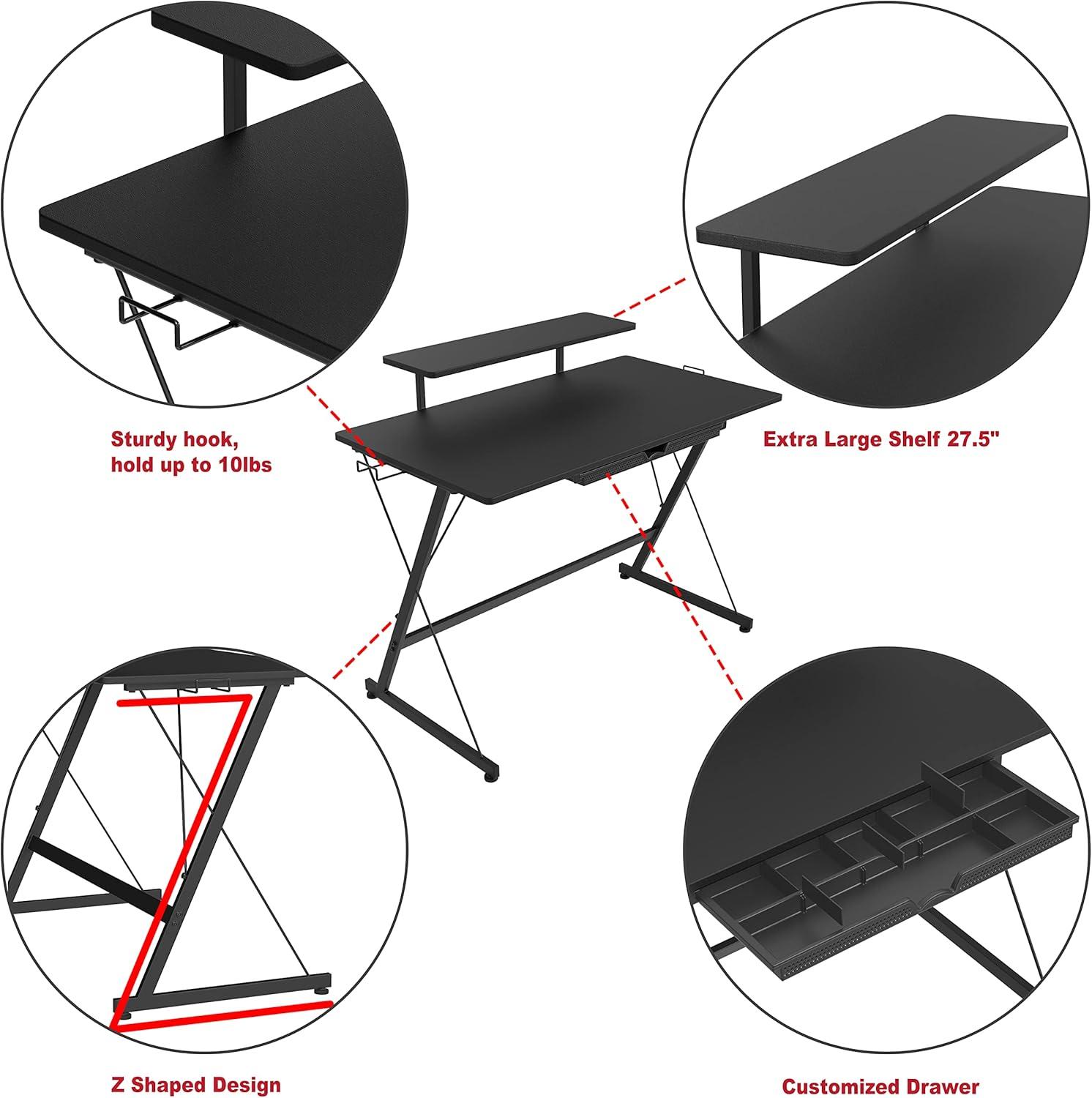 Sturdy hook, hold up to 10lbs

Extra Large Shelf 27.5"

Z Shaped Design

Customized Drawer