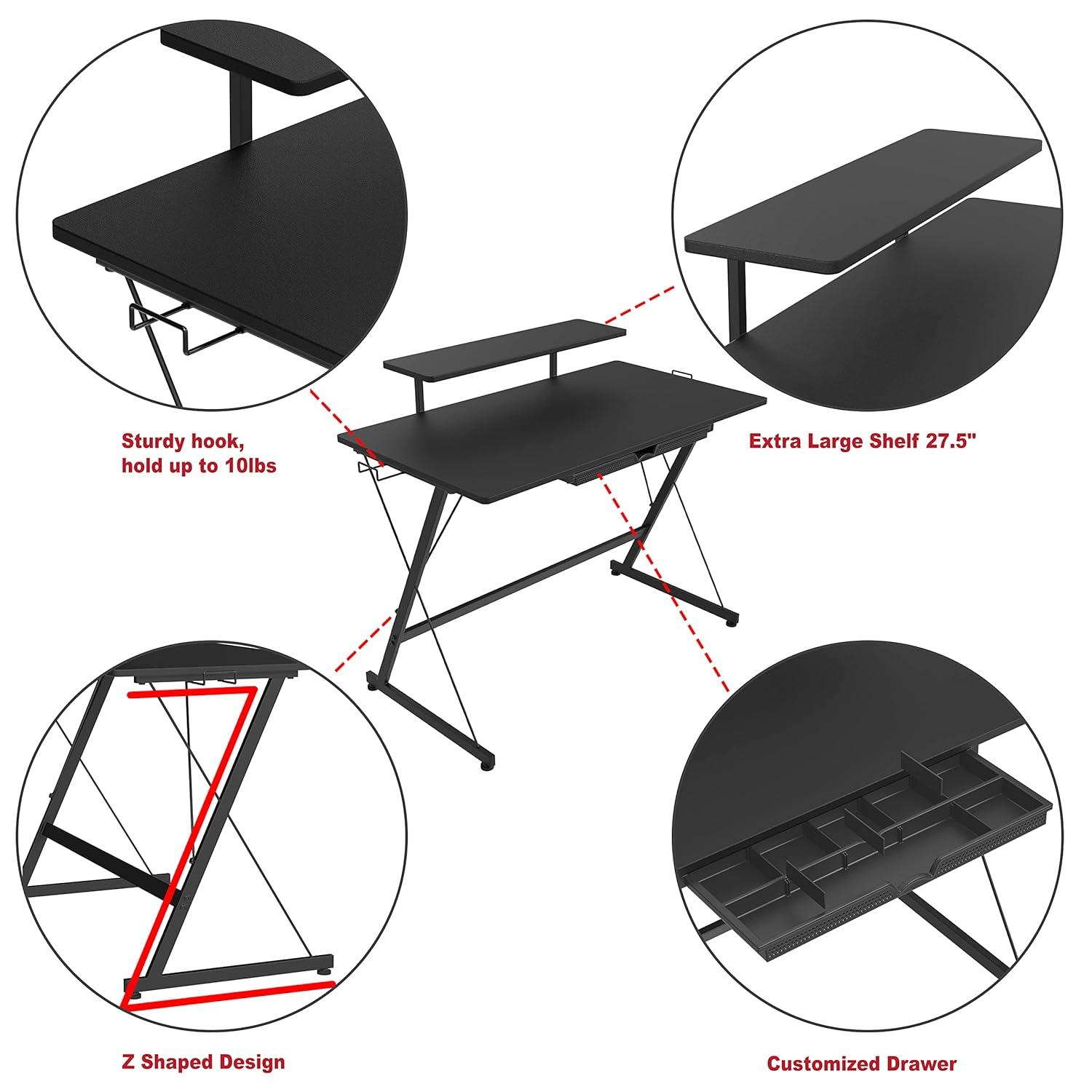 Sturdy hook,
hold up to 10lbs

Extra Large Shelf 27.5"

Z Shaped Design

Customized Drawer