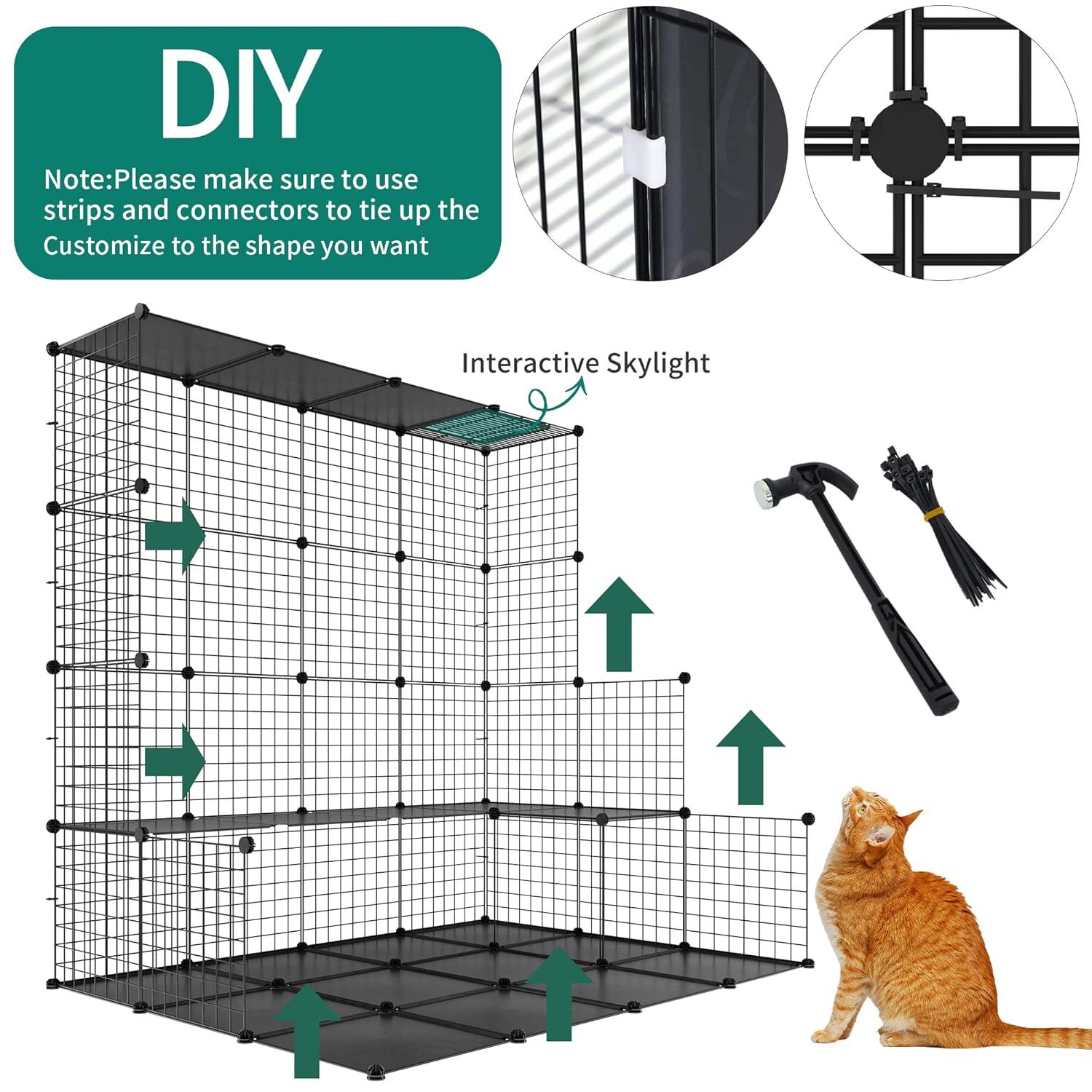 DIY

Note:Please make sure to use strips and connectors to tie up the Customize to the shape you want

Interactive Skylight