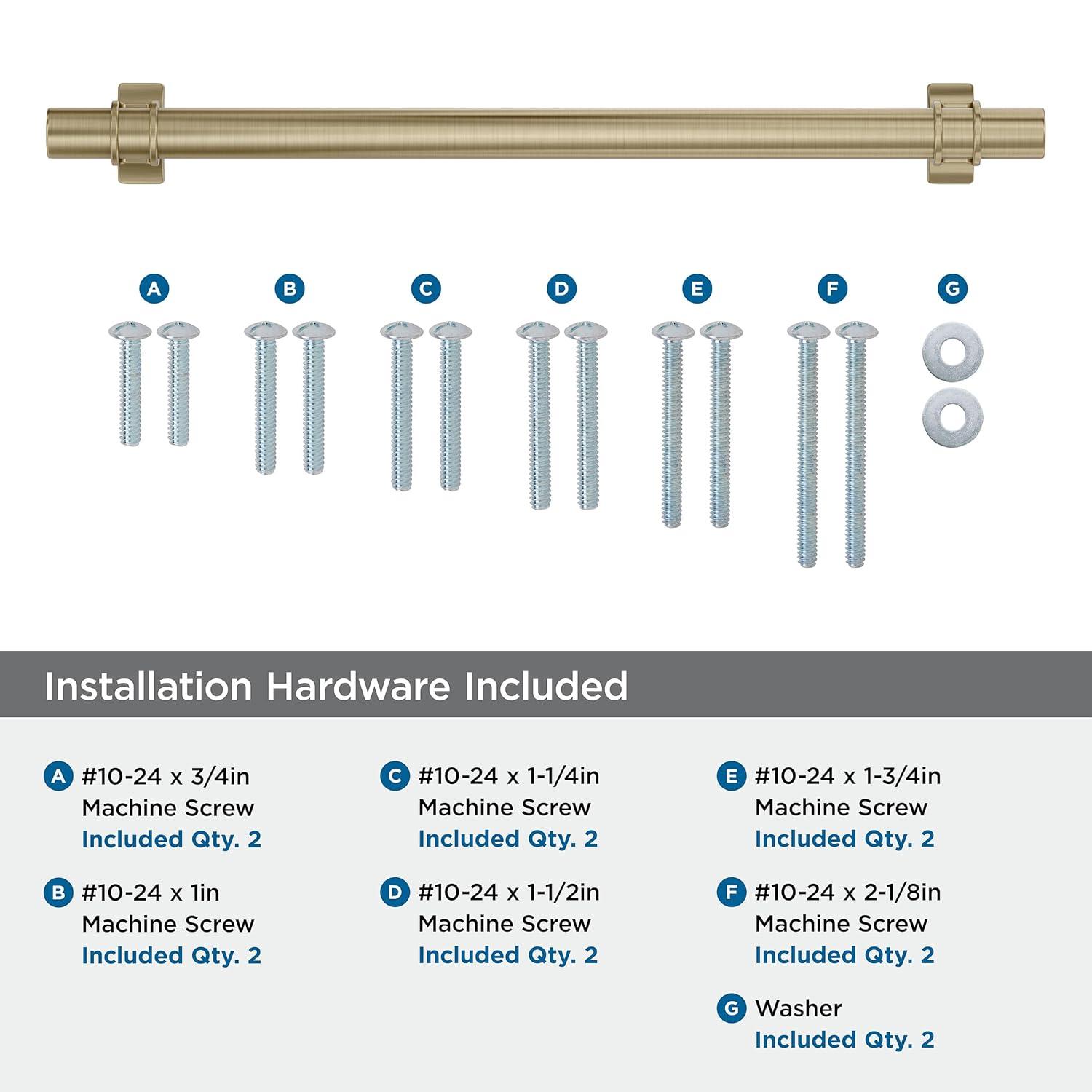 A B C D E F G

Installation Hardware Included

A #10-24 x 3/4in Machine Screw Included Qty. 2

B #10-24 x 1in Machine Screw Included Qty. 2

C #10-24 x 1-1/4in Machine Screw Included Qty. 2

D #10-24 x 1-1/2in Machine Screw Included Qty. 2

E #10-24 x 1-3/4in Machine Screw Included Qty. 2

F #10-24 x 2-1/8in Machine Screw Included Qty. 2

G Washer Included Qty. 2