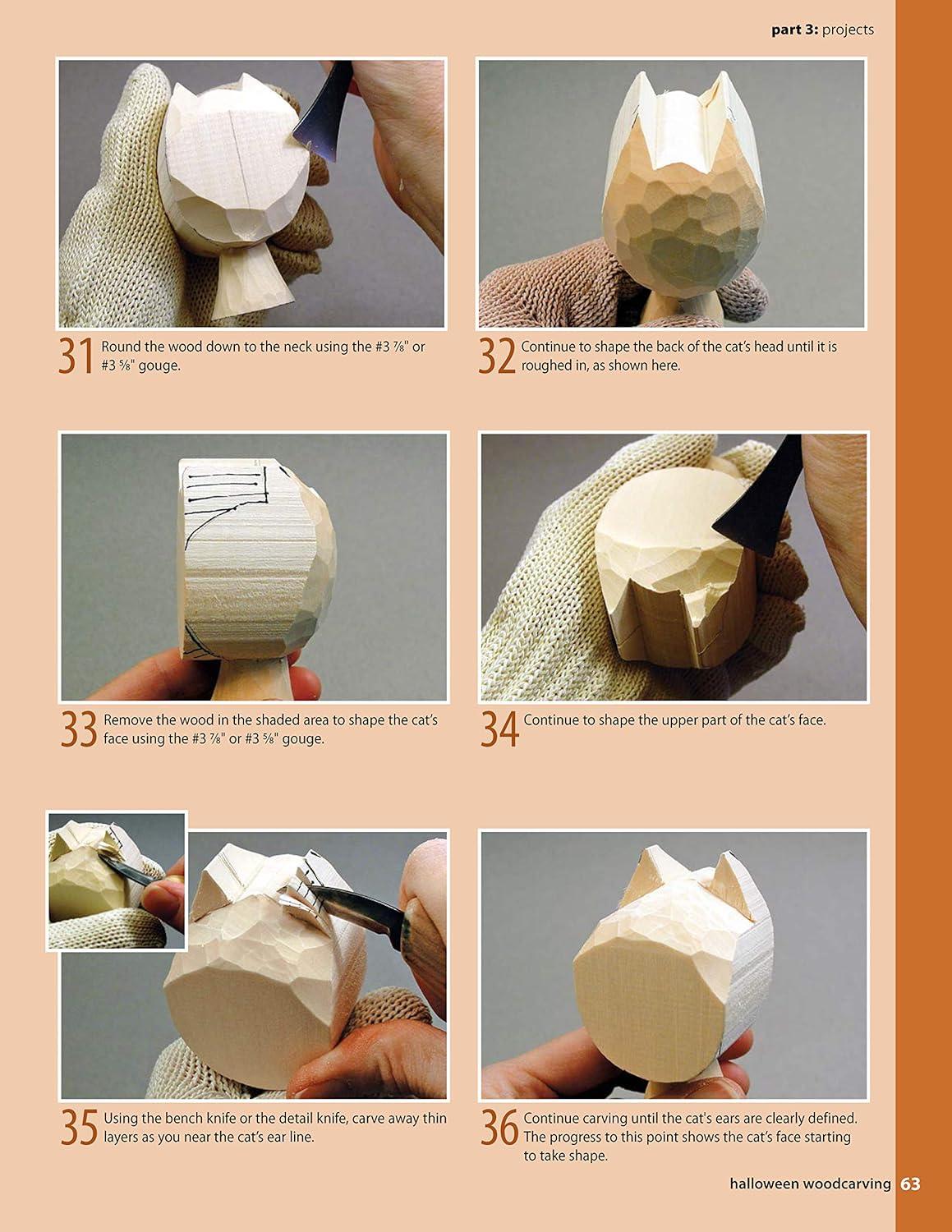 part 3: projects

31 Round the wood down to the neck using the #3 ⅞" or #3 ⅝" gouge.

32 Continue to shape the back of the cat's head until it is roughed in, as shown here.

33 Remove the wood in the shaded area to shape the cat's face using the #3 ⅞" or #3 ⅝" gouge.

34 Continue to shape the upper part of the cat's face.

35 Using the bench knife or the detail knife, carve away thin layers as you near the cat's ear line.

36 Continue carving until the cat's ears are clearly defined. The progress to this point shows the cat's face starting to take shape.

halloween woodcarving 63