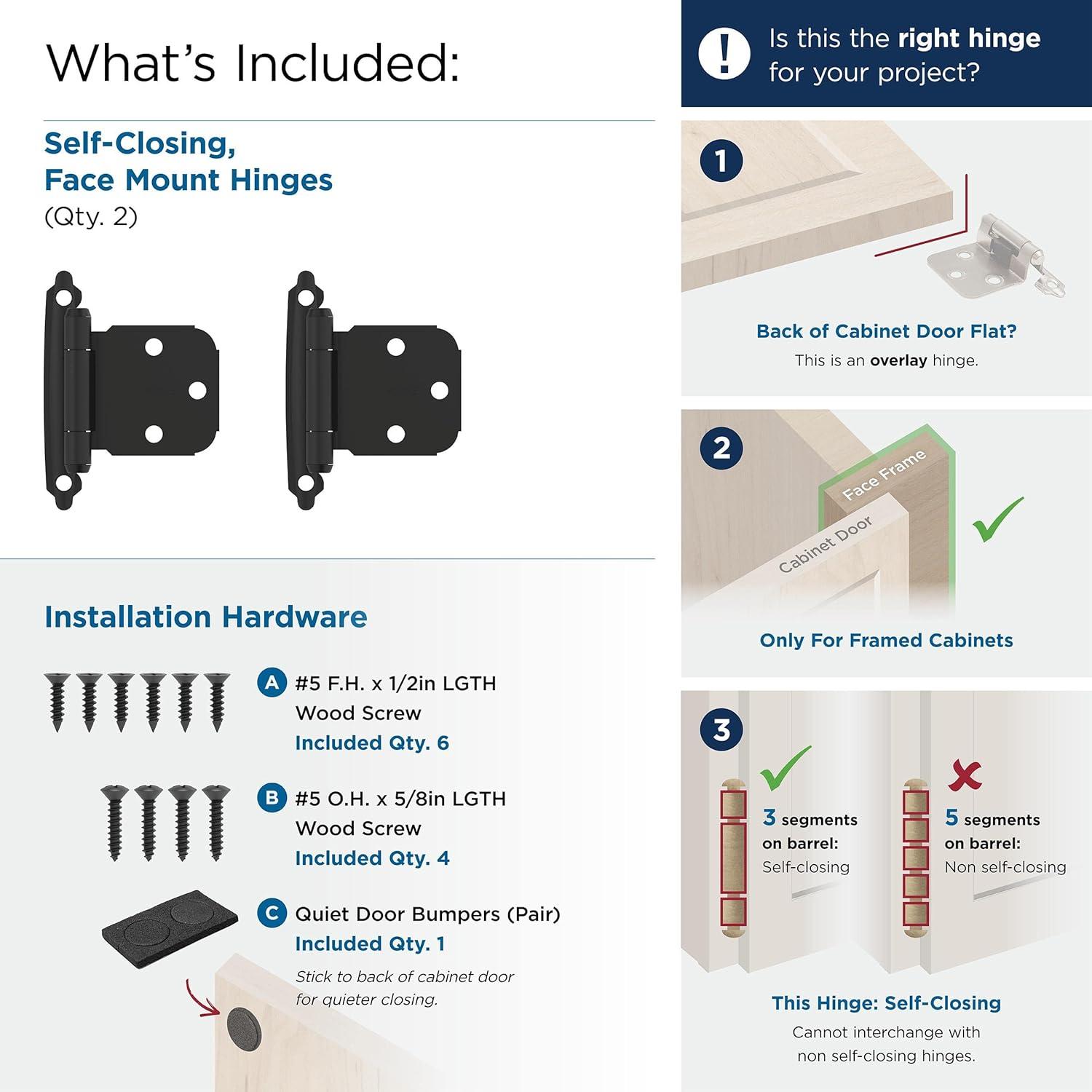 What's Included:

Self-Closing, Face Mount Hinges
(Qty. 2)

Installation Hardware

A #5 F.H. x 1/2in LGTH Wood Screw
Included Qty. 6

B #5 O.H. x 5/8in LGTH Wood Screw
Included Qty. 4

C Quiet Door Bumpers (Pair)
Included Qty. 1
Stick to back of cabinet door for quieter closing.

! Is this the right hinge for your project?

1

Back of Cabinet Door Flat?
This is an overlay hinge.

2

Face Frame

Cabinet Door

Only For Framed Cabinets

3

3 segments on barrel:
Self-closing

5 segments on barrel:
Non self-closing

This Hinge: Self-Closing
Cannot interchange with non self-closing hinges.