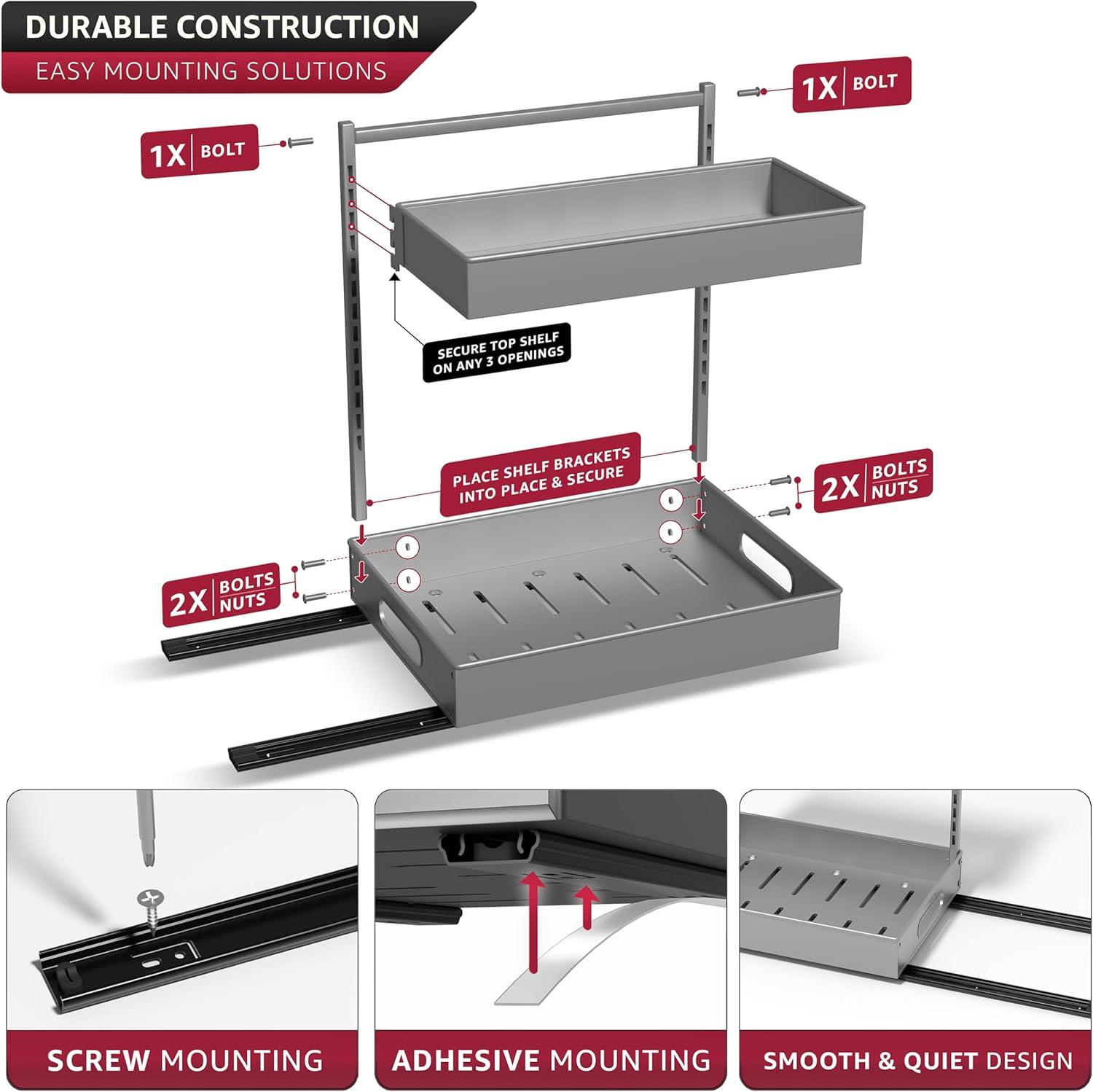 DURABLE CONSTRUCTION
EASY MOUNTING SOLUTIONS

1X BOLT

1X BOLT

SECURE TOP SHELF ON ANY 3 OPENINGS

PLACE SHELF BRACKETS INTO PLACE & SECURE

2X BOLTS NUTS

2X BOLTS NUTS

SCREW MOUNTING

ADHESIVE MOUNTING

SMOOTH & QUIET DESIGN