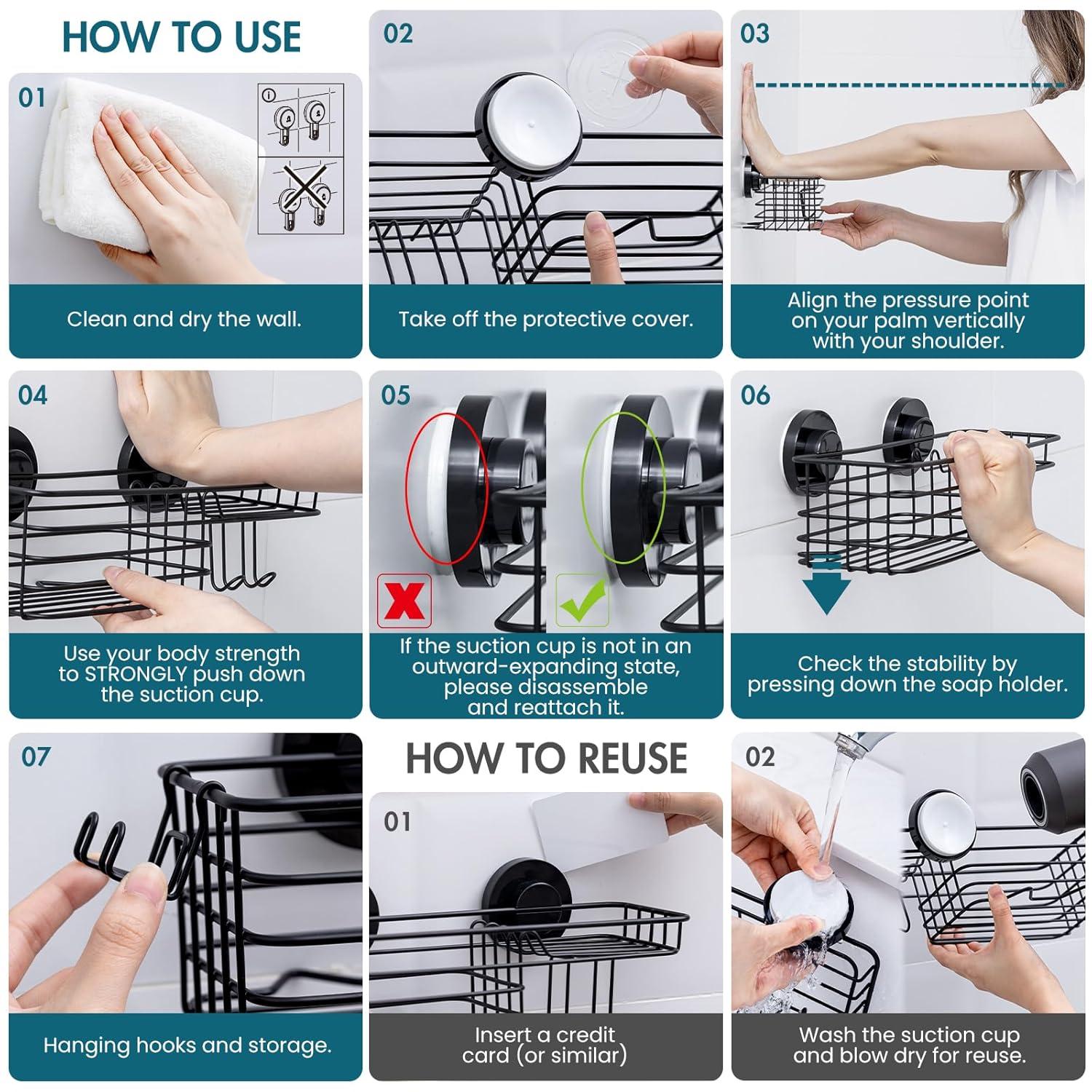 HOW TO USE

01

Clean and dry the wall.

02

Take off the protective cover.

03

Align the pressure point on your palm vertically with your shoulder.

04

Use your body strength to STRONGLY push down the suction cup.

05

If the suction cup is not in an outward-expanding state, please disassemble and reattach it.

06

Check the stability by pressing down the soap holder.

07

Hanging hooks and storage.

HOW TO REUSE

01

Insert a credit card (or similar)

02

Wash the suction cup and blow dry for reuse.