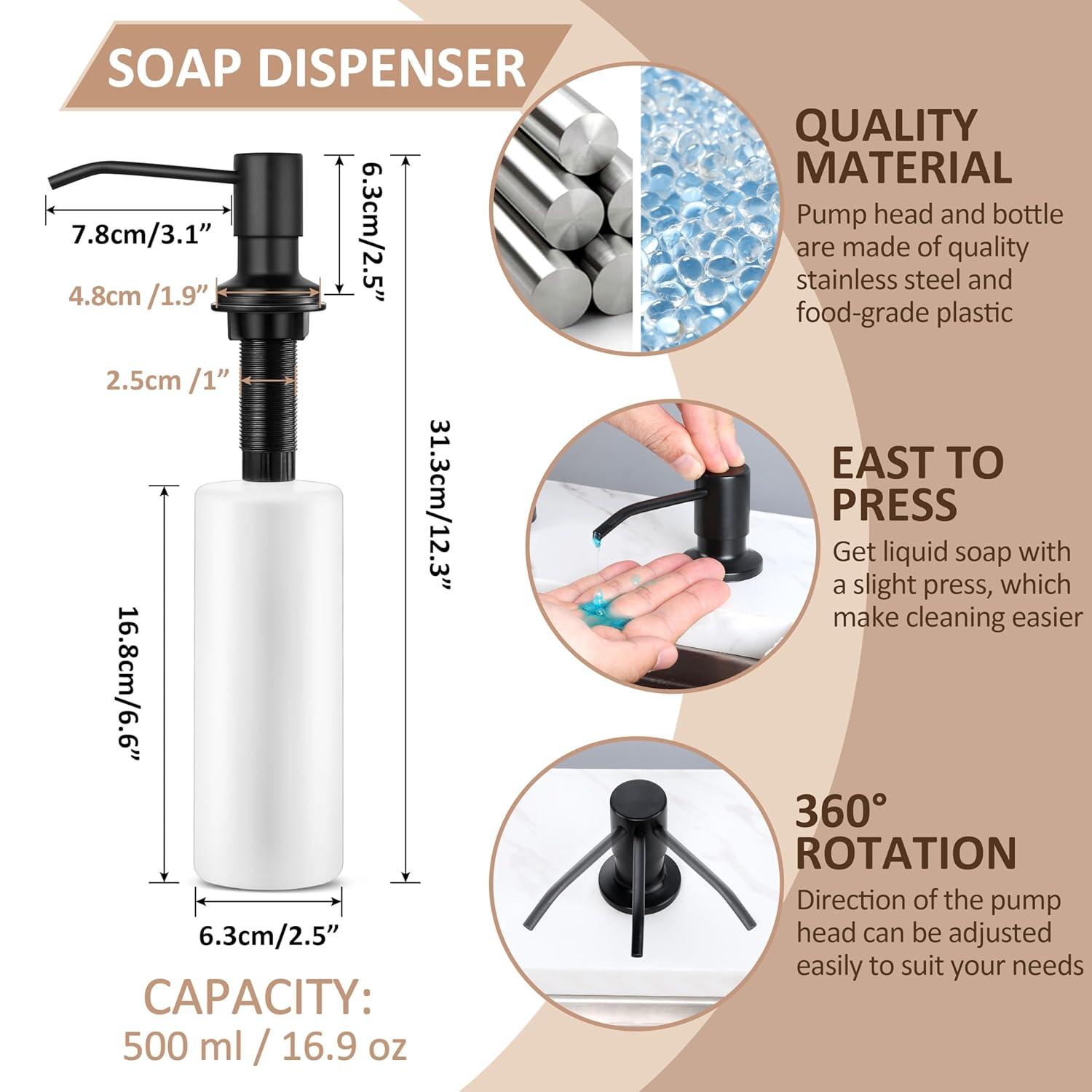 SOAP DISPENSER

7.8cm/3.1”

6.3cm/2.5”

4.8cm /1.9”

2.5cm /1”

31.3cm/12.3”

16.8cm/6.6”

6.3cm/2.5”

CAPACITY:
500 ml / 16.9 oz

QUALITY MATERIAL
Pump head and bottle are made of quality stainless steel and food-grade plastic

EAST TO PRESS
Get liquid soap with a slight press, which make cleaning easier

360° ROTATION
Direction of the pump head can be adjusted easily to suit your needs