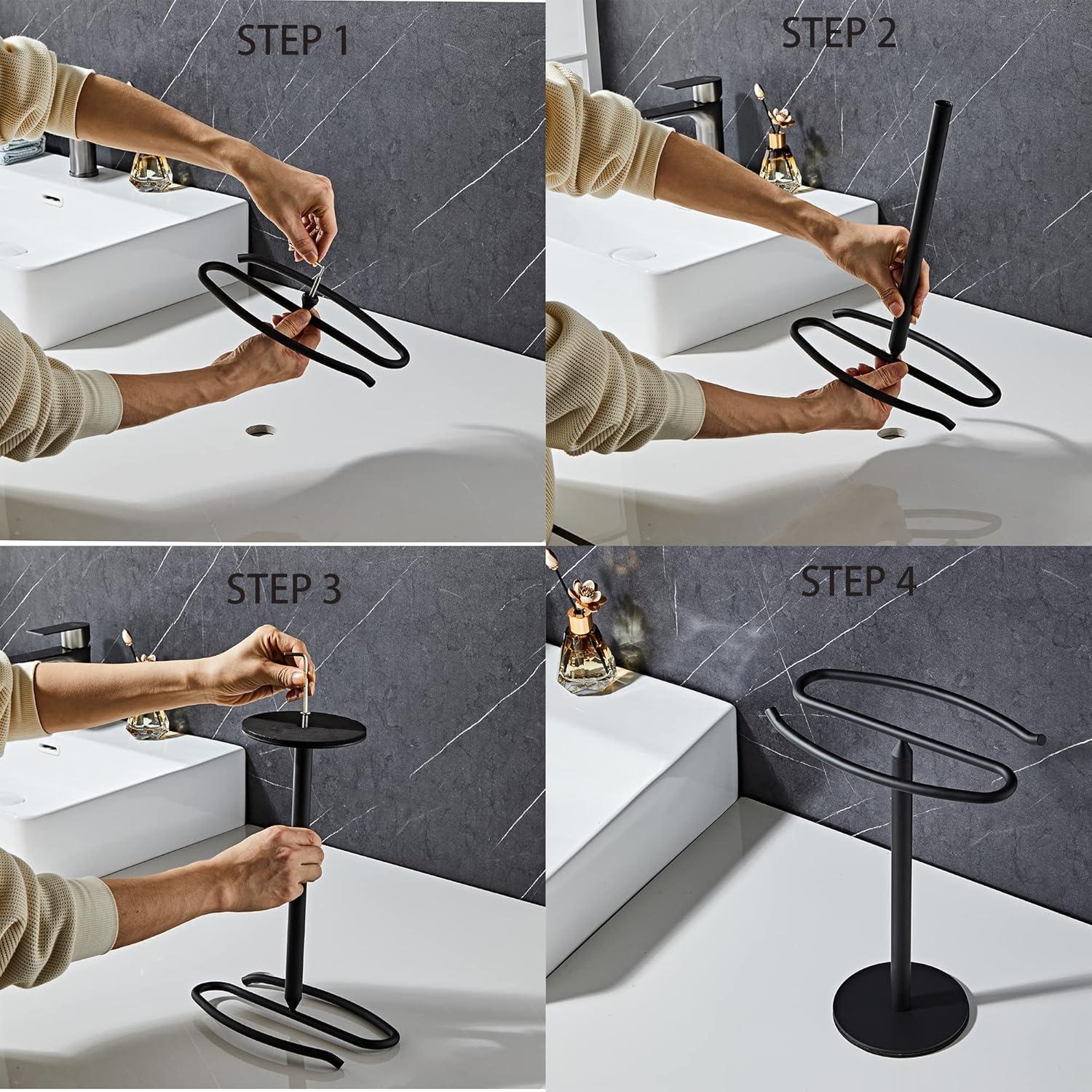 STEP 1

STEP 2

STEP 3

STEP 4