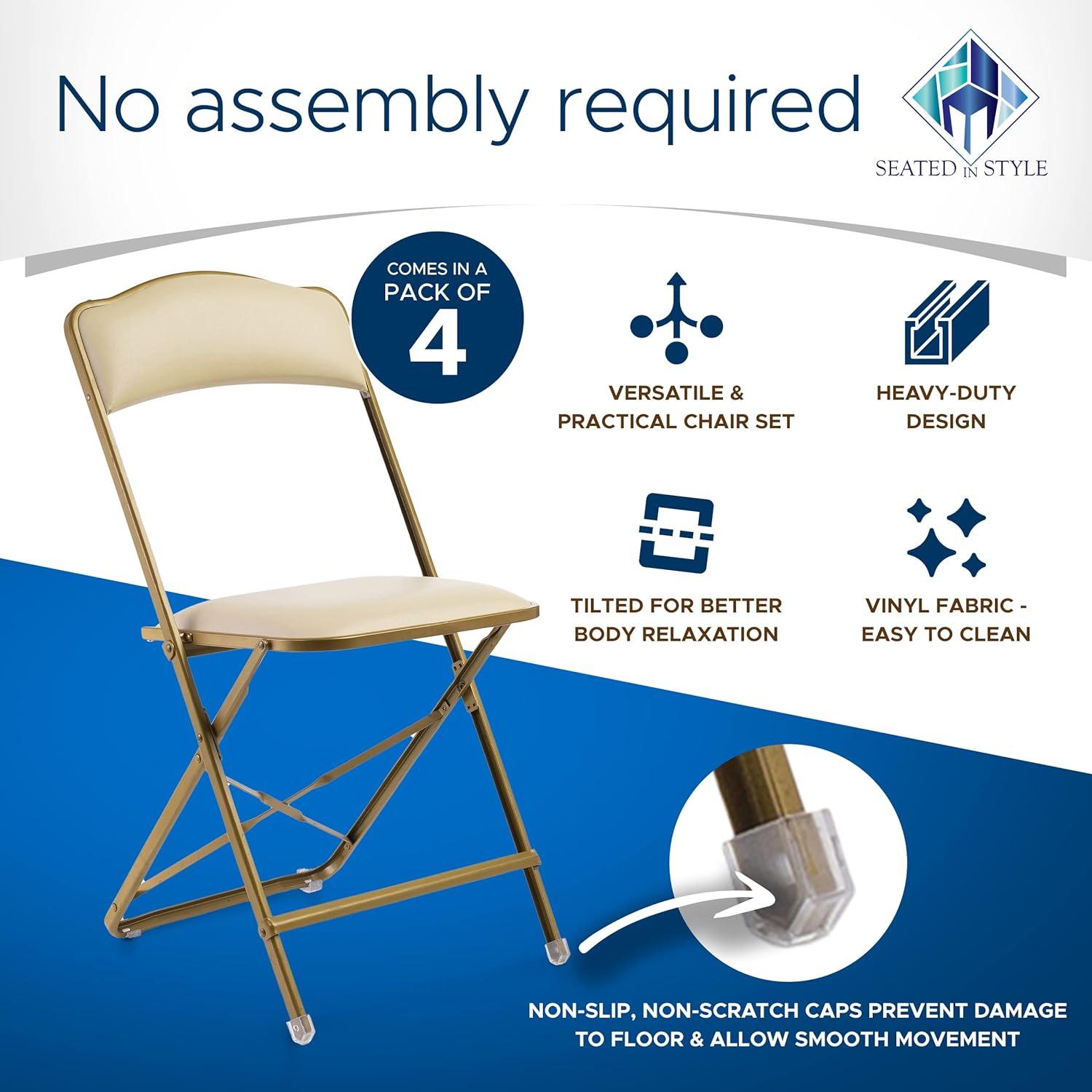 No assembly required

SEATED IN STYLE

COMES IN A PACK OF 4

VERSATILE & PRACTICAL CHAIR SET

HEAVY-DUTY DESIGN

TILTED FOR BETTER BODY RELAXATION

VINYL FABRIC - EASY TO CLEAN

NON-SLIP, NON-SCRATCH CAPS PREVENT DAMAGE TO FLOOR & ALLOW SMOOTH MOVEMENT