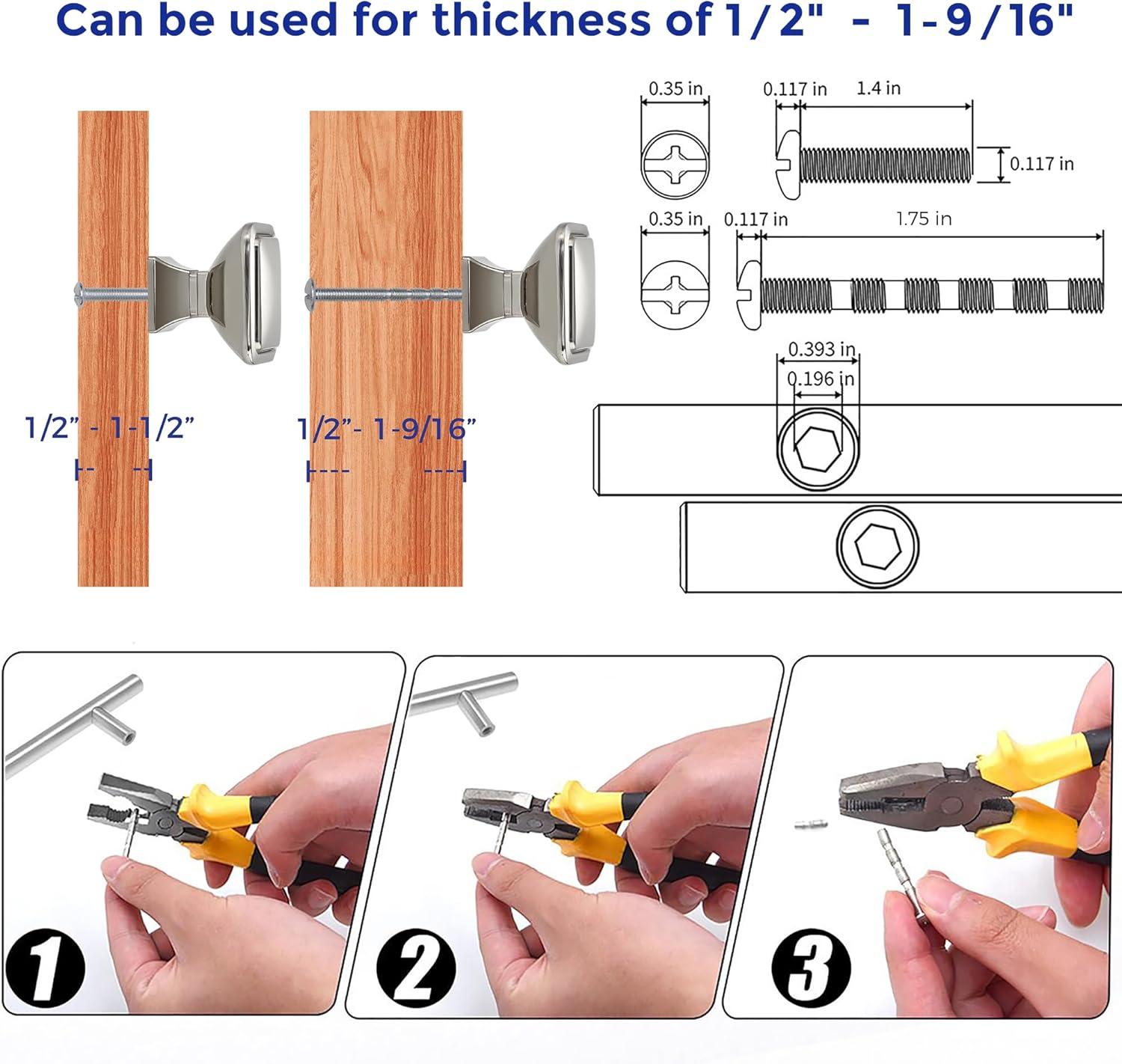 Can be used for thickness of 1/2" - 1-9/16"

1/2" - 1-1/2"

1/2"- 1-9/16"

0.35 in

0.117 in

1.4 in

0.117 in

0.35 in

0.117 in

1.75 in

0.393 in

0.196 in

1

2

3