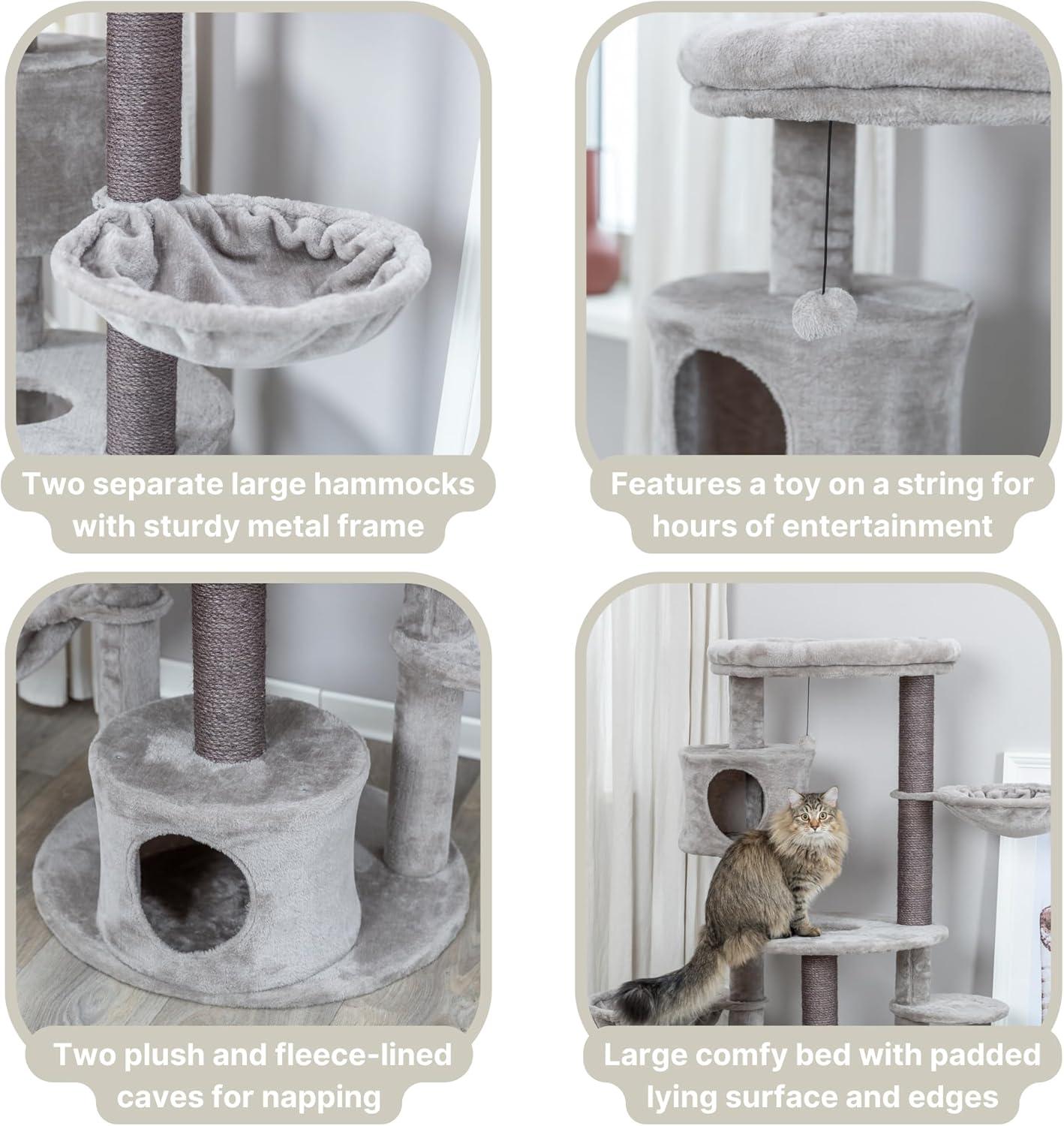 Two separate large hammocks with sturdy metal frame

Features a toy on a string for hours of entertainment

Two plush and fleece-lined caves for napping

Large comfy bed with padded lying surface and edges