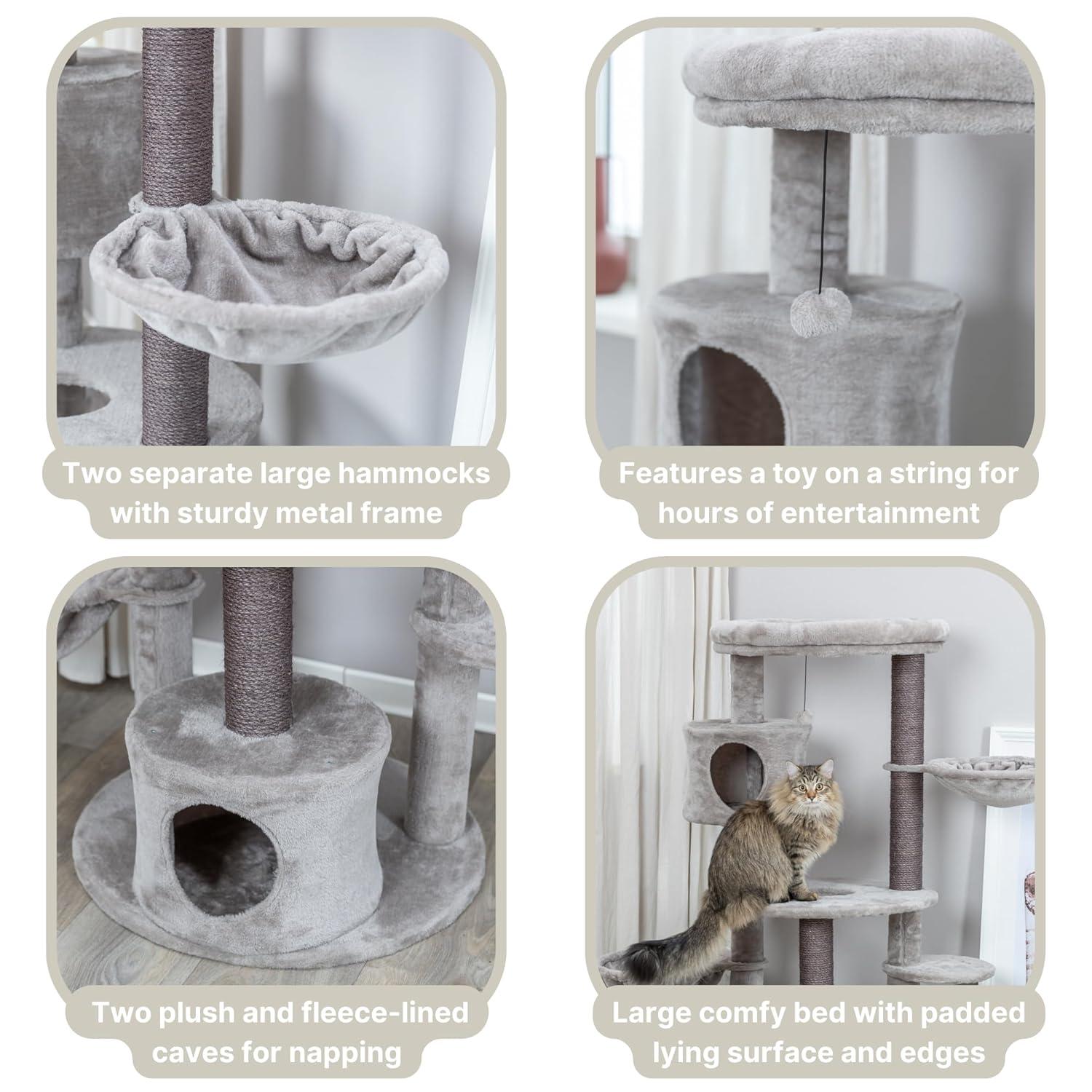 Two separate large hammocks with sturdy metal frame

Features a toy on a string for hours of entertainment

Two plush and fleece-lined caves for napping

Large comfy bed with padded lying surface and edges