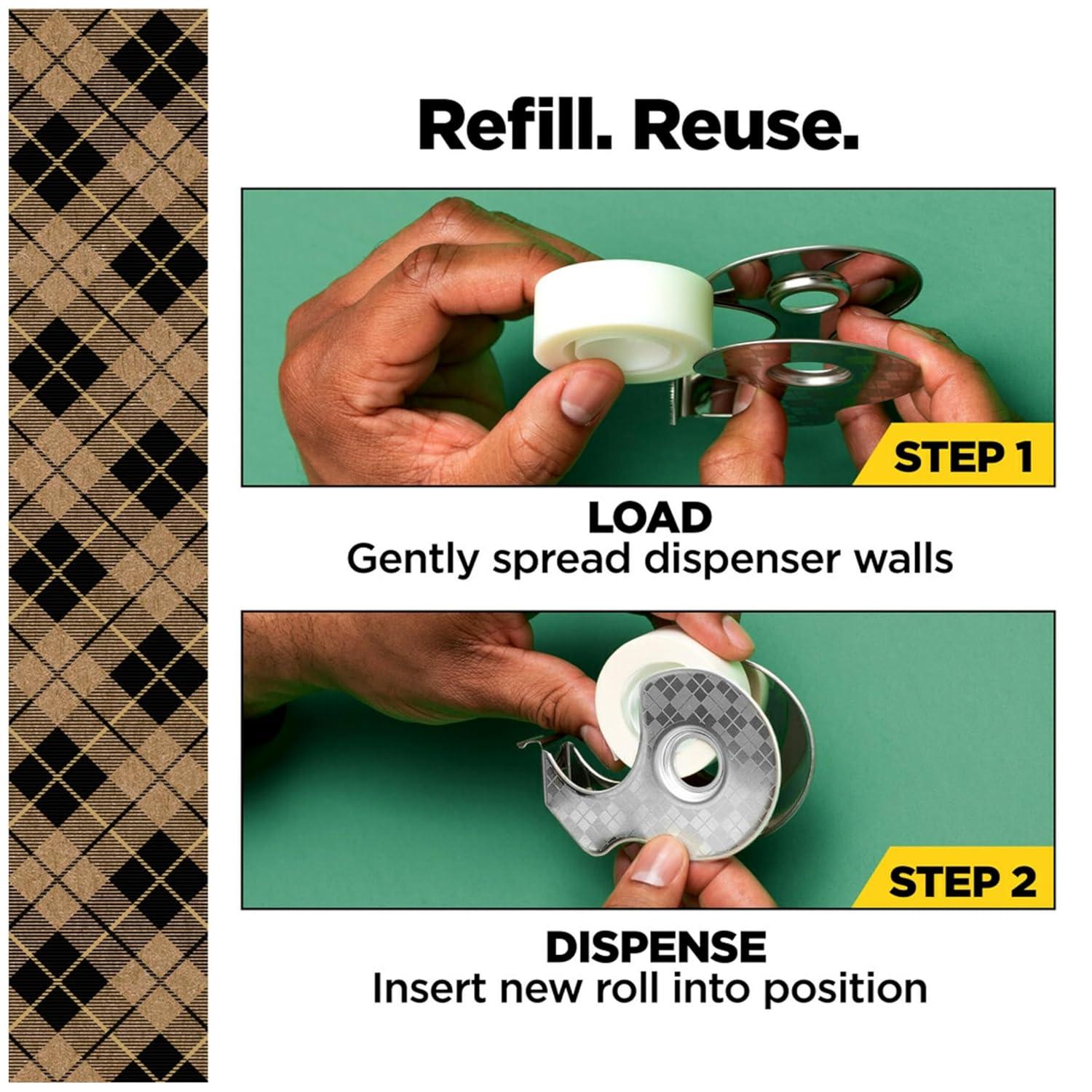 Refill. Reuse.

STEP 1

LOAD
Gently spread dispenser walls

STEP 2

DISPENSE
Insert new roll into position