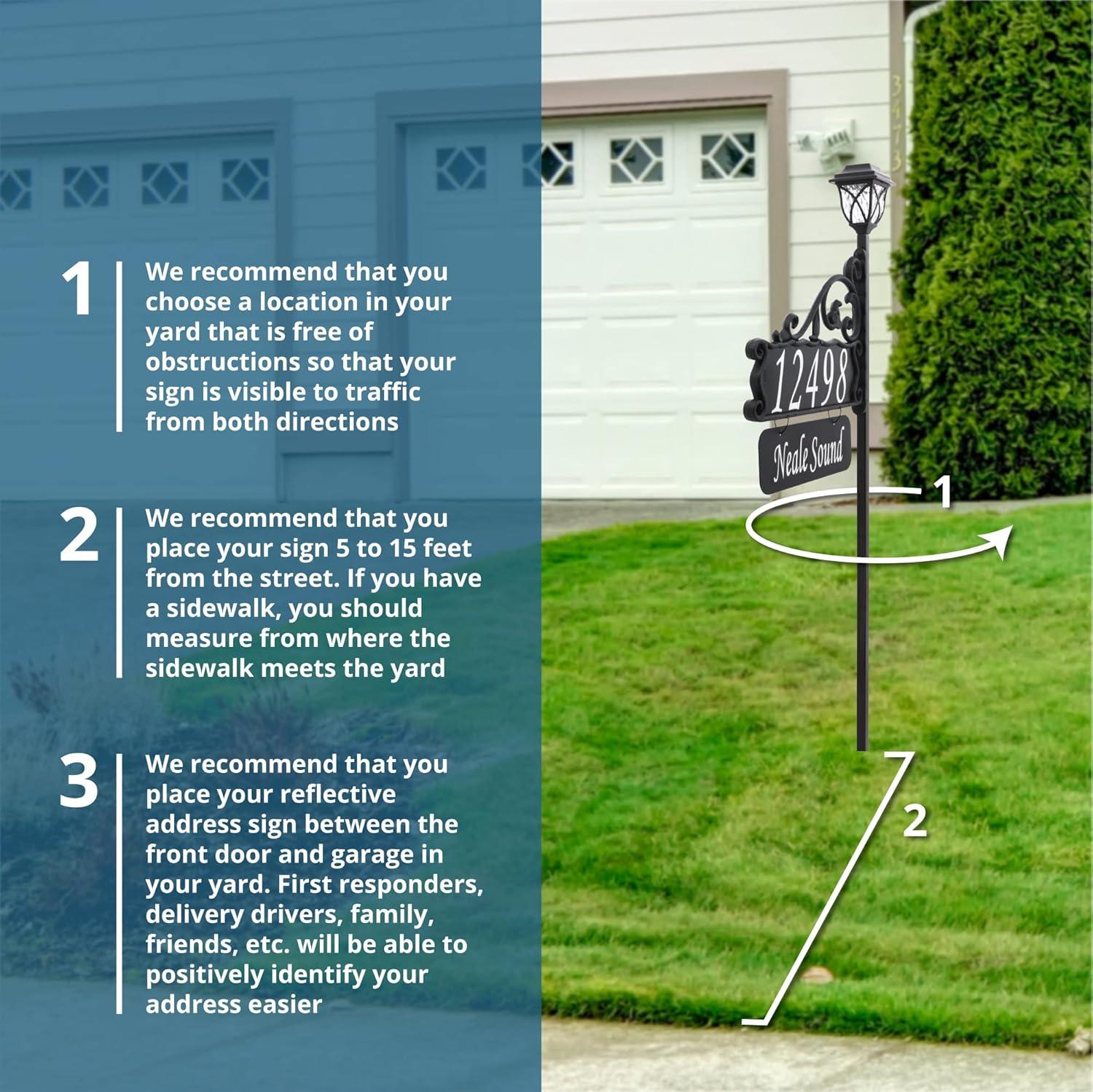 1 We recommend that you choose a location in your yard that is free of obstructions so that your sign is visible to traffic from both directions

2 We recommend that you place your sign 5 to 15 feet from the street. If you have a sidewalk, you should measure from where the sidewalk meets the yard

3 We recommend that you place your reflective address sign between the front door and garage in your yard. First responders, delivery drivers, family, friends, etc. will be able to positively identify your address easier

3473

12498

Neale Sound

1

2