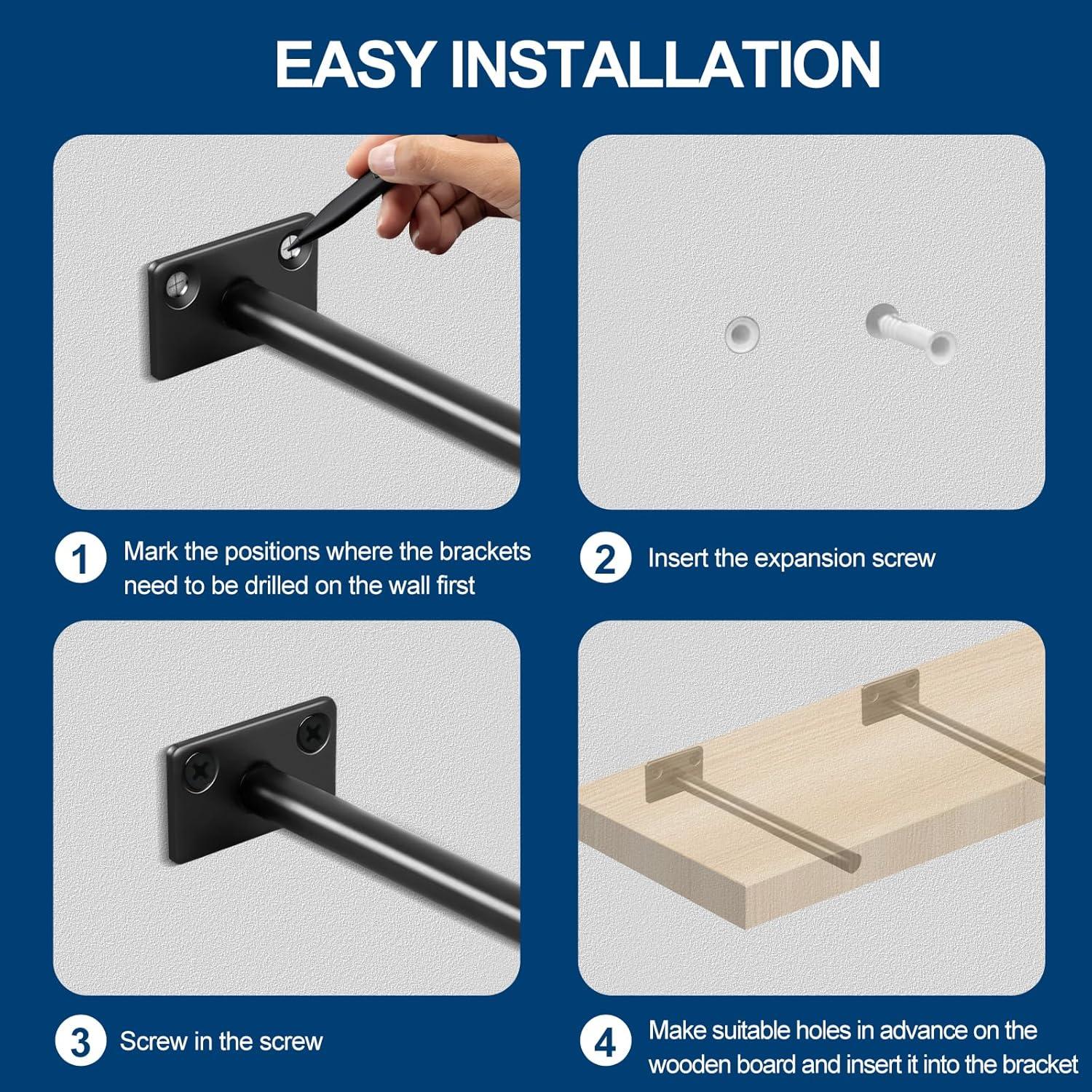 EASY INSTALLATION

1 Mark the positions where the brackets need to be drilled on the wall first

2 Insert the expansion screw

3 Screw in the screw

4 Make suitable holes in advance on the wooden board and insert it into the bracket