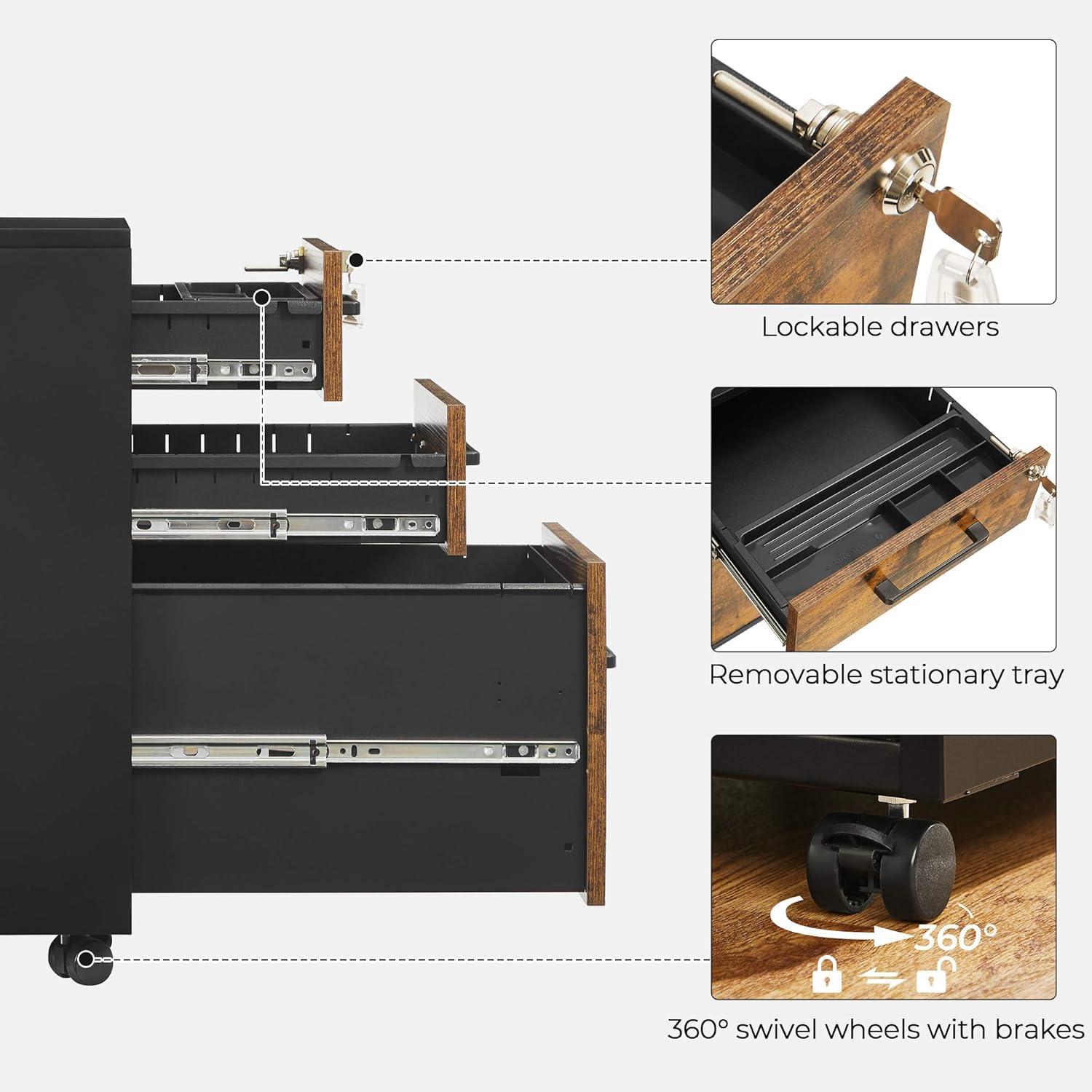 Lockable drawers

Removable stationary tray

360°

360° swivel wheels with brakes