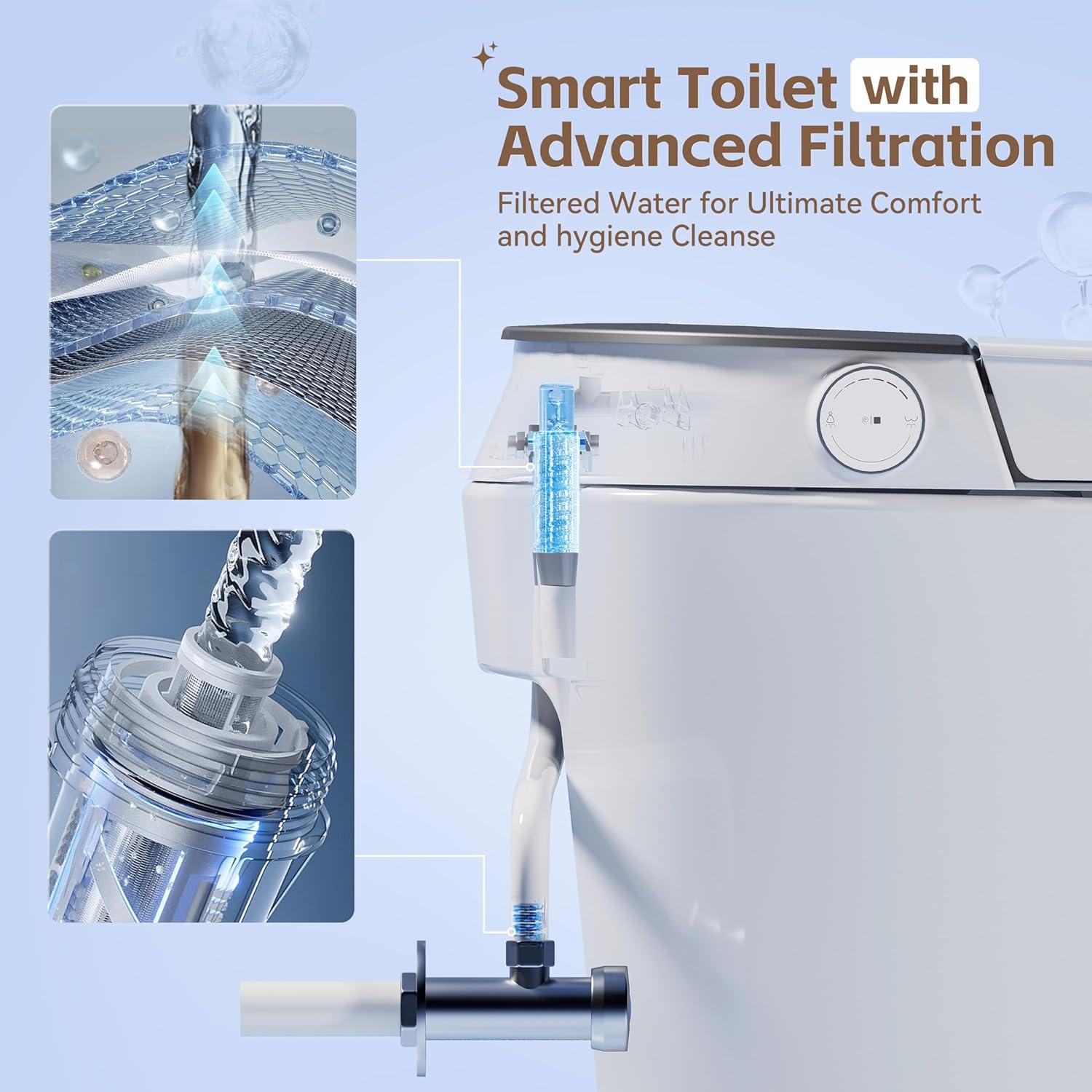 Smart Toilet with Advanced Filtration

Filtered Water for Ultimate Comfort and hygiene Cleanse