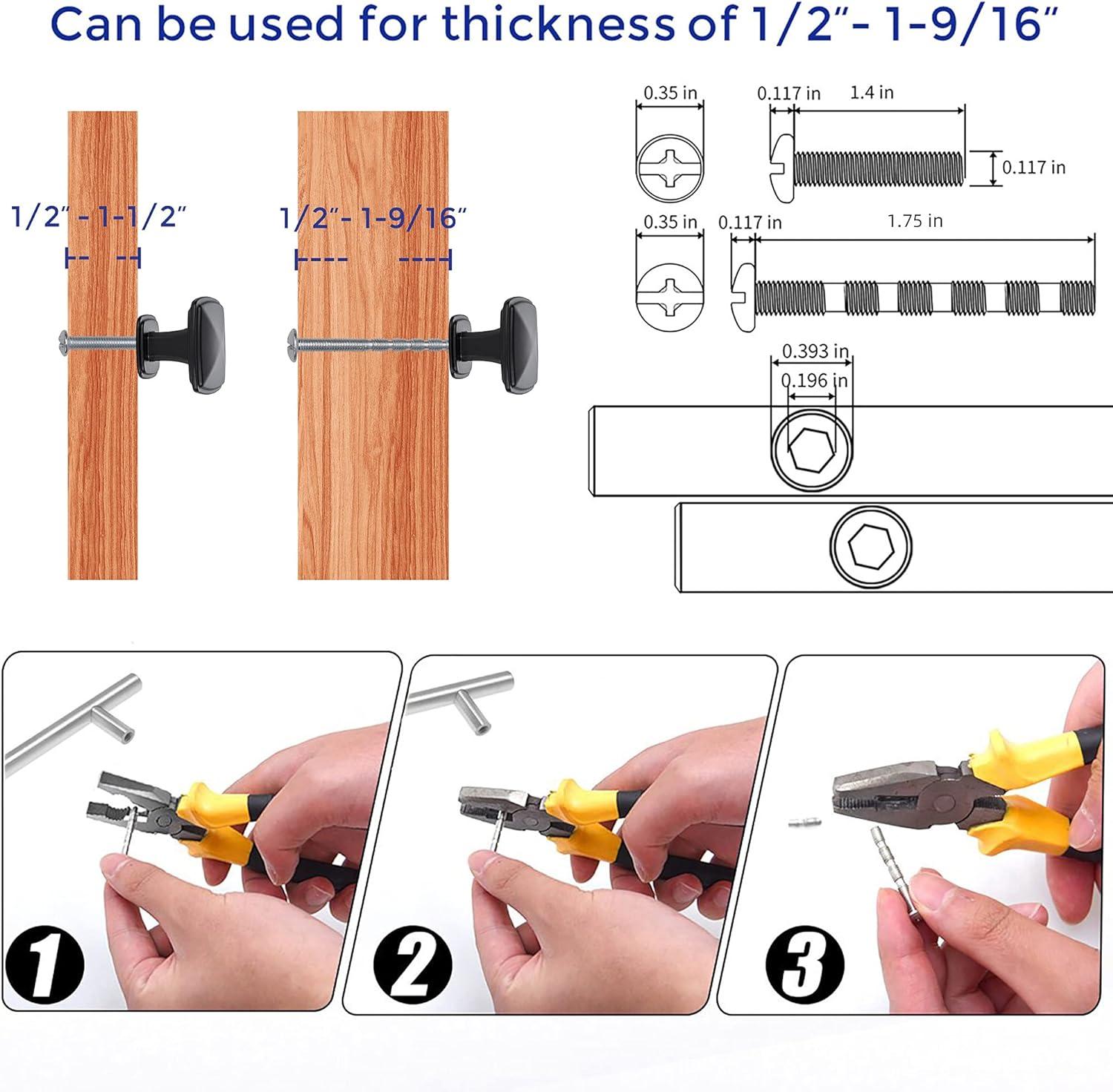 Can be used for thickness of 1/2"- 1-9/16"

1/2" - 1-1/2"

1/2"- 1-9/16"

0.35 in

0.117 in

1.4 in

0.117 in

0.35 in

0.117 in

1.75 in

0.393 in

0.196 in

1

2

3