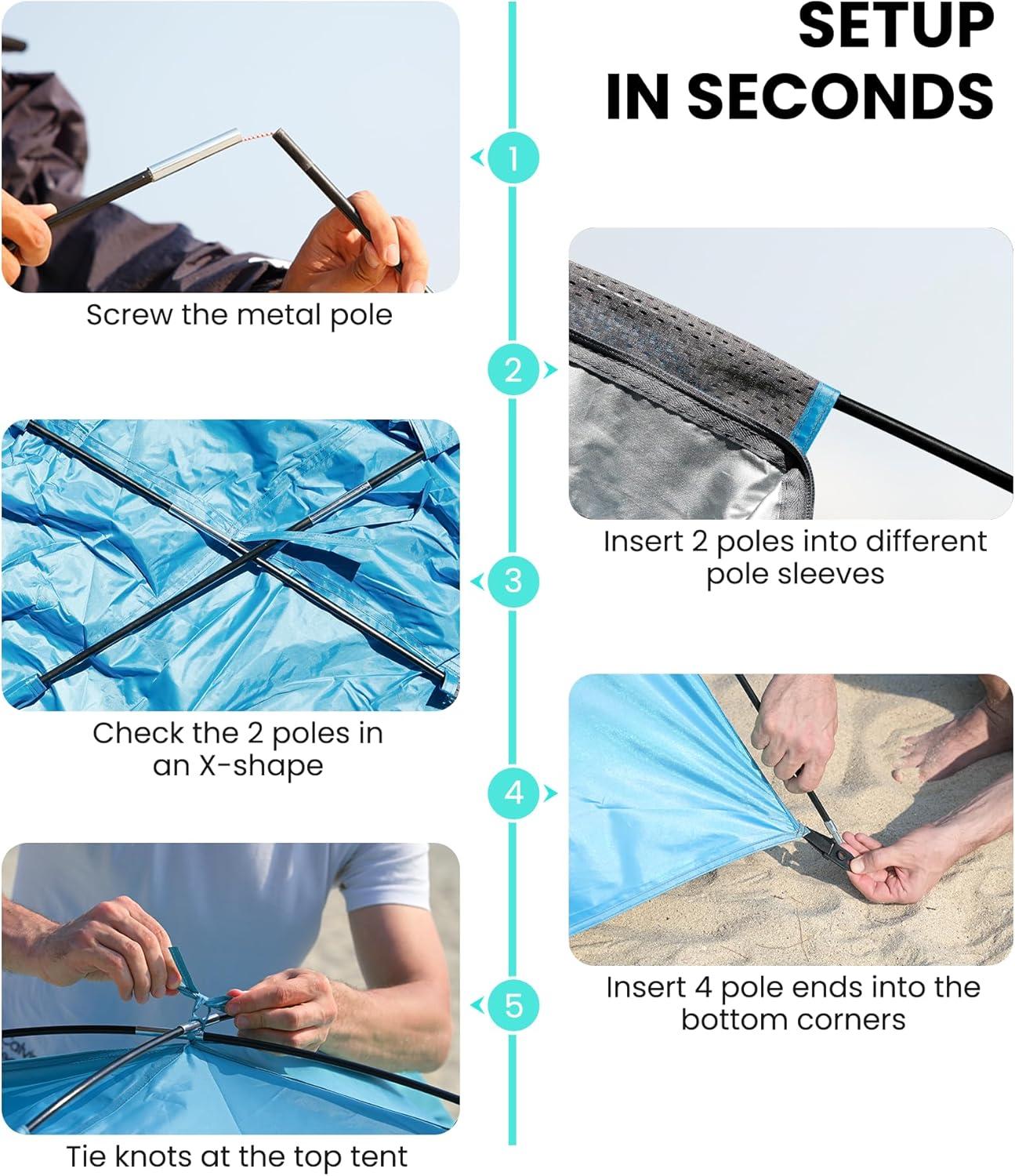 SETUP IN SECONDS

1

Screw the metal pole

2

Insert 2 poles into different pole sleeves

3

Check the 2 poles in an X-shape

4

Insert 4 pole ends into the bottom corners

5

Tie knots at the top tent