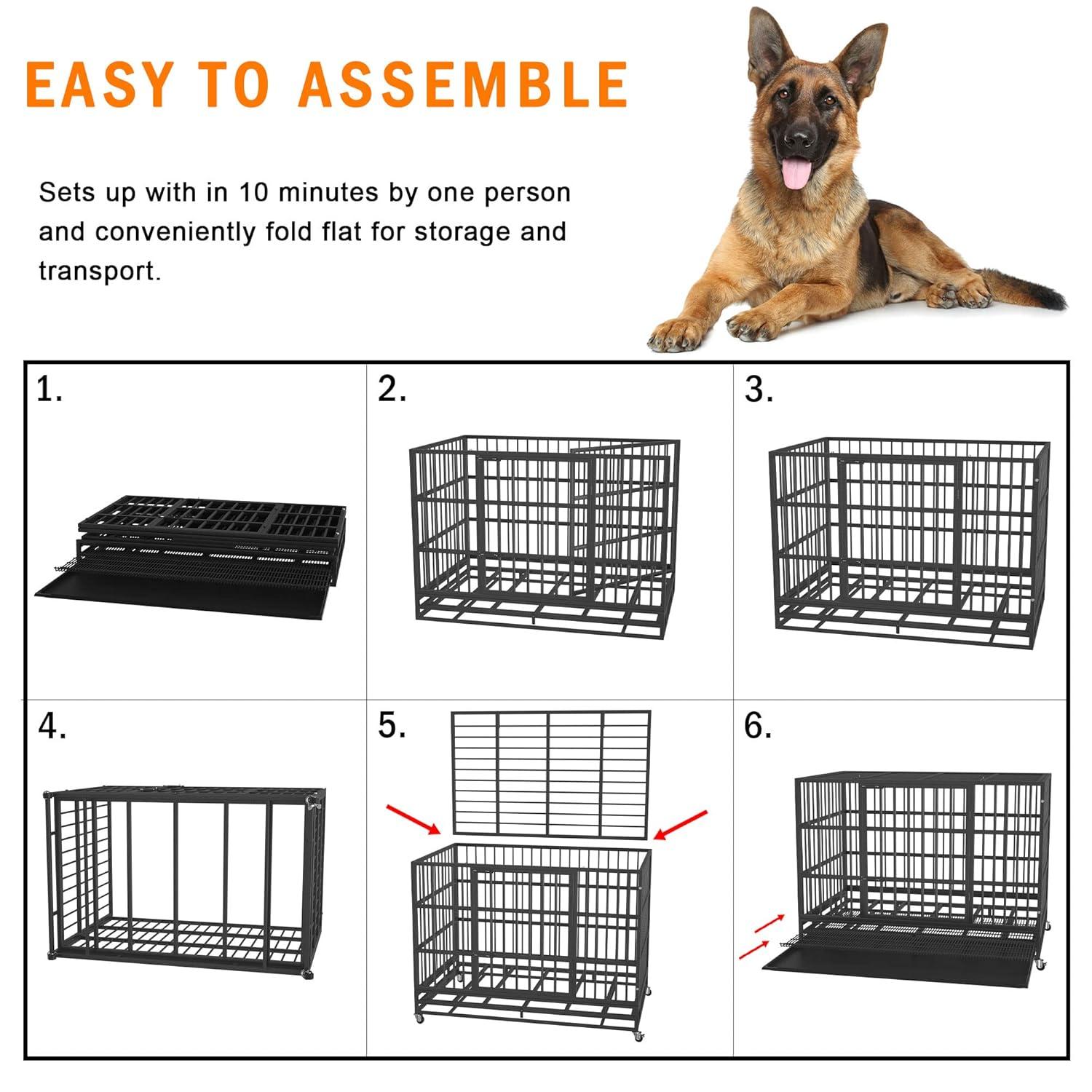 EASY TO ASSEMBLE

Sets up with in 10 minutes by one person and conveniently fold flat for storage and transport.

1.

2.

3.

4.

5.

6.