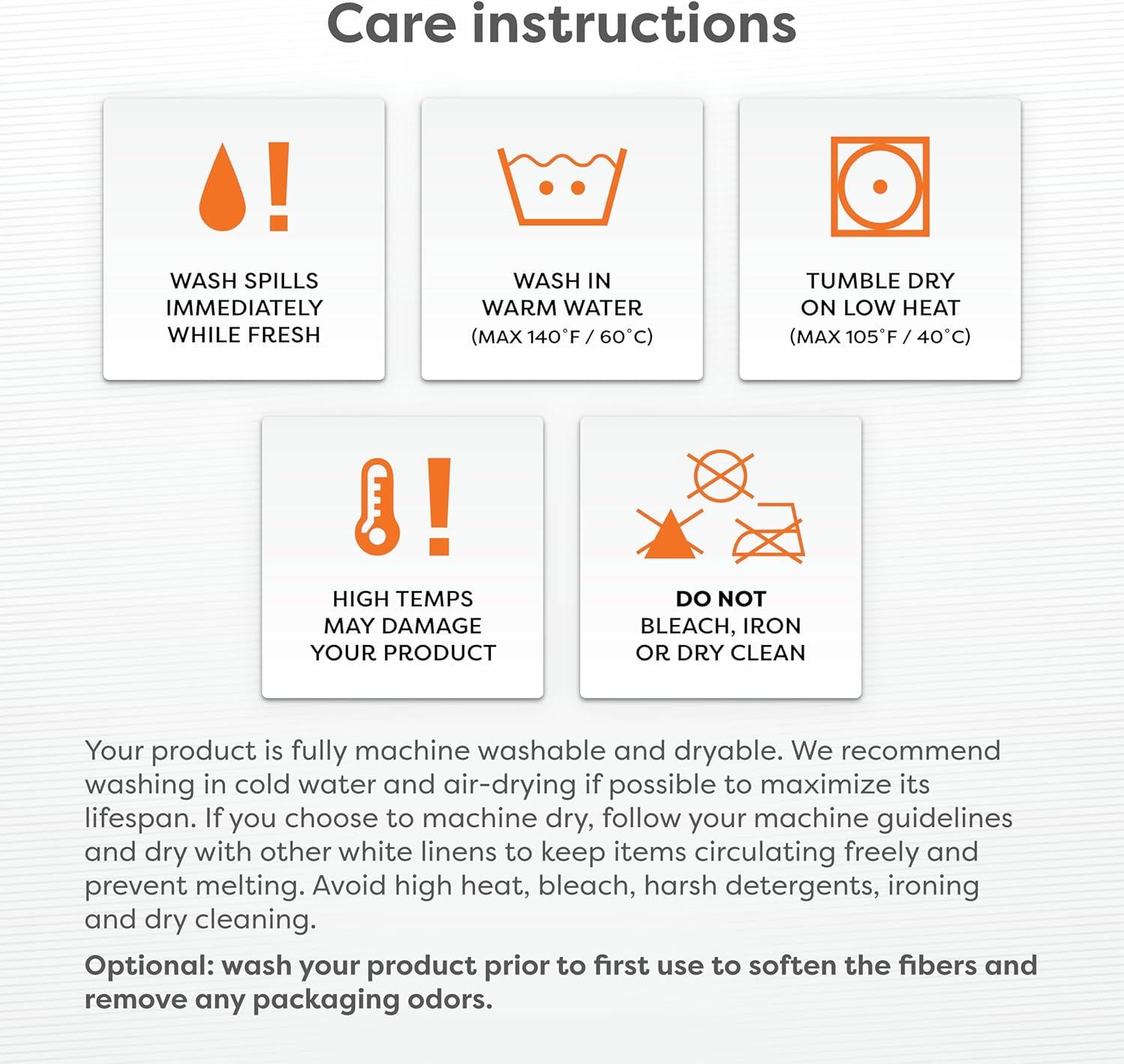 Care instructions

WASH SPILLS IMMEDIATELY WHILE FRESH

WASH IN WARM WATER (MAX 140°F / 60°C)

TUMBLE DRY ON LOW HEAT (MAX 105°F / 40°C)

HIGH TEMPS MAY DAMAGE YOUR PRODUCT

DO NOT BLEACH, IRON OR DRY CLEAN

Your product is fully machine washable and dryable. We recommend washing in cold water and air-drying if possible to maximize its lifespan. If you choose to machine dry, follow your machine guidelines and dry with other white linens to keep items circulating freely and prevent melting. Avoid high heat, bleach, harsh detergents, ironing and dry cleaning.

Optional: wash your product prior to first use to soften the fibers and remove any packaging odors.