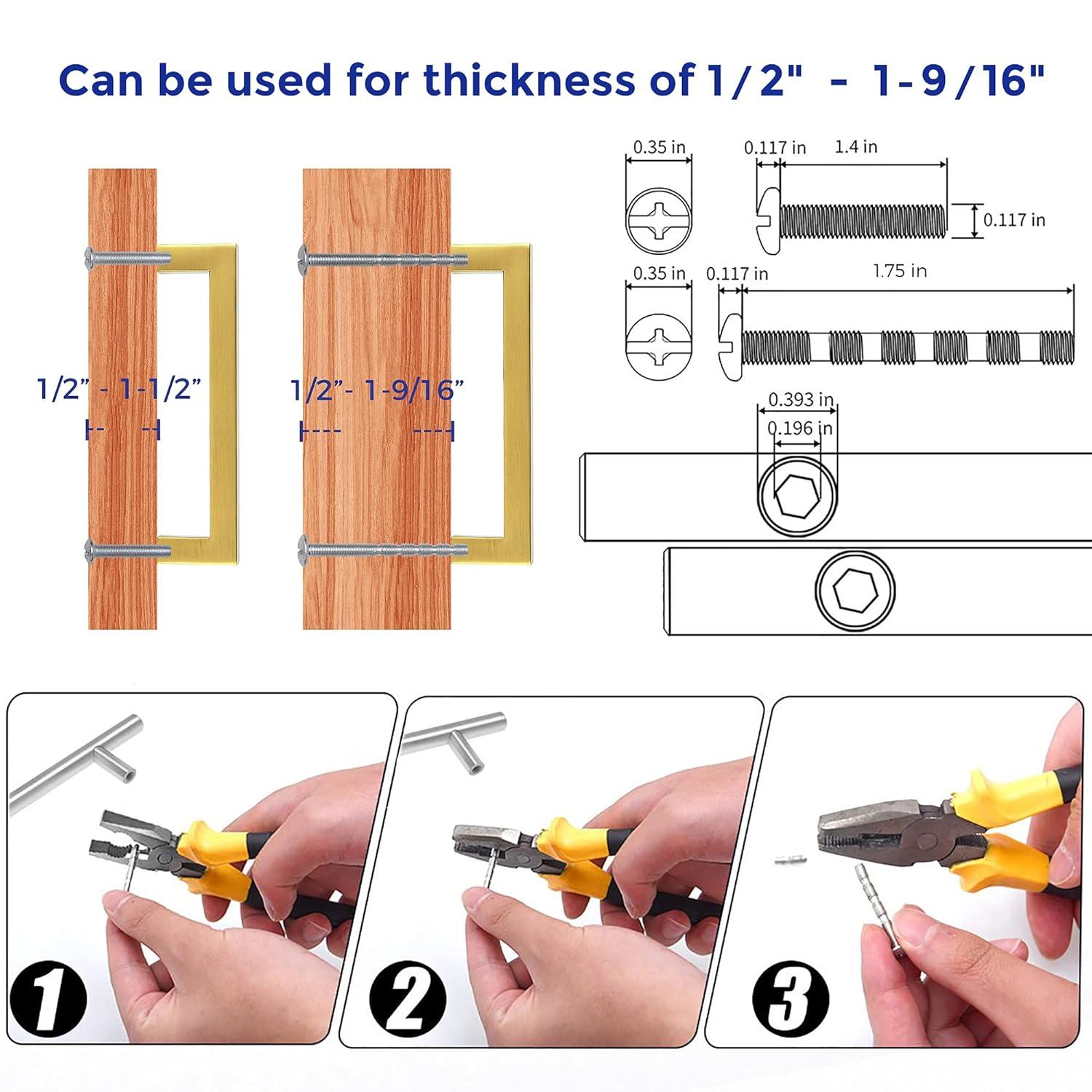 Can be used for thickness of 1/2" - 1-9/16"

1/2" - 1-1/2"

1/2"- 1-9/16"

0.35 in

0.117 in

1.4 in

0.117 in

0.35 in

0.117 in

1.75 in

0.393 in

0.196 in

1

2

3