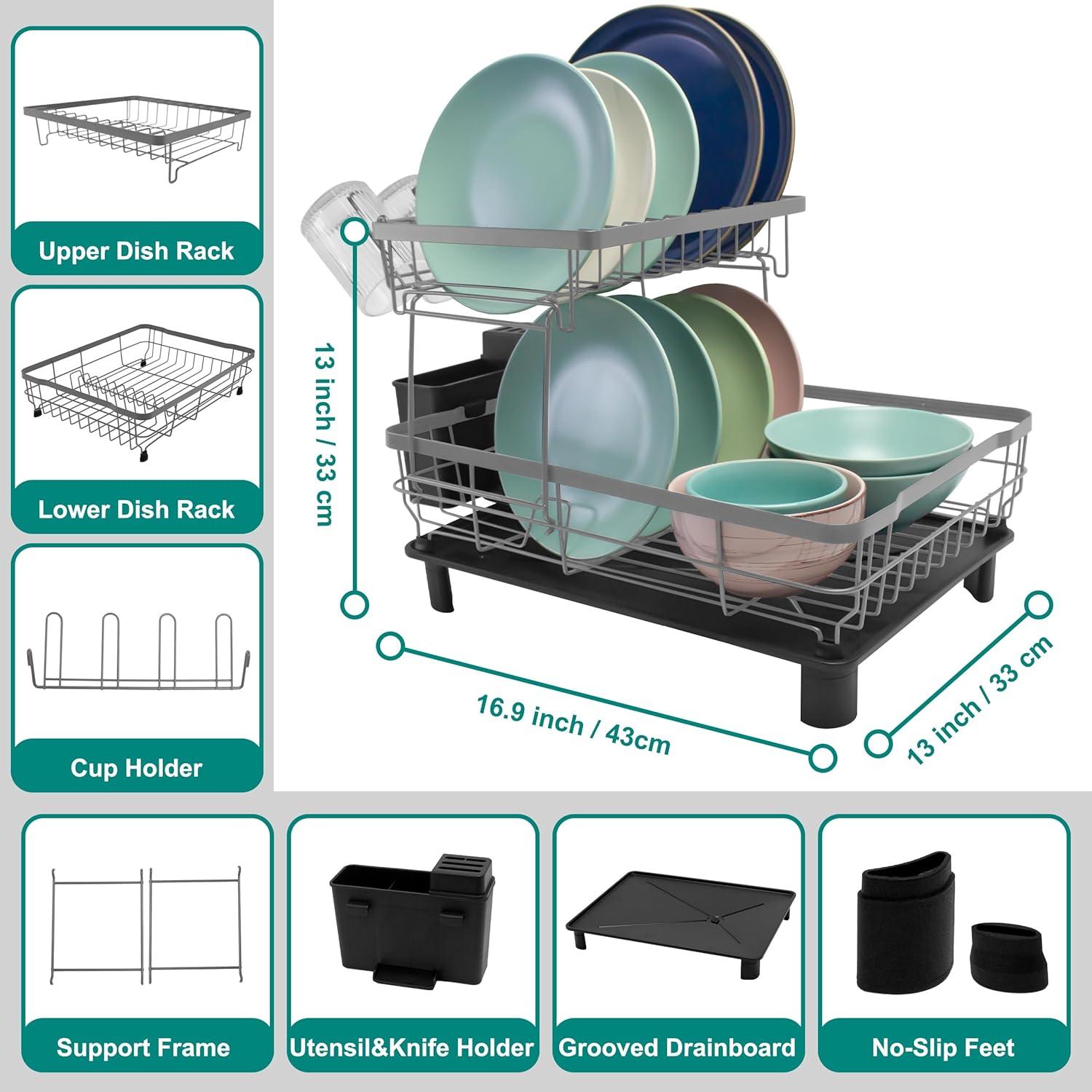 Upper Dish Rack

Lower Dish Rack

Cup Holder

13 inch / 33 cm

16.9 inch / 43cm

13 inch / 33 cm

Support Frame

Utensil&Knife Holder

Grooved Drainboard

No-Slip Feet