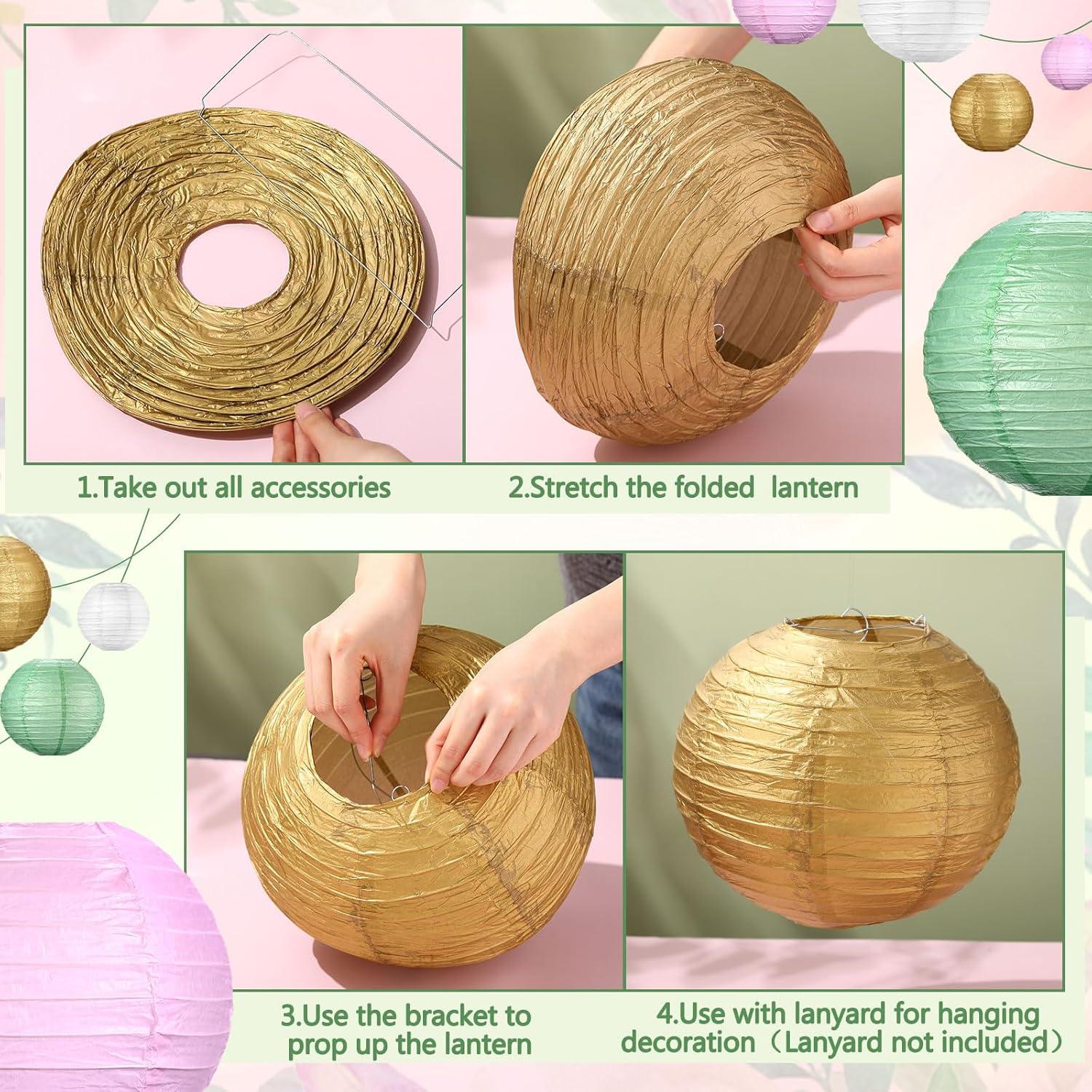 1.Take out all accessories

2.Stretch the folded  lantern

3.Use the bracket to prop up the lantern

4.Use with lanyard for hanging decoration（Lanyard not included）