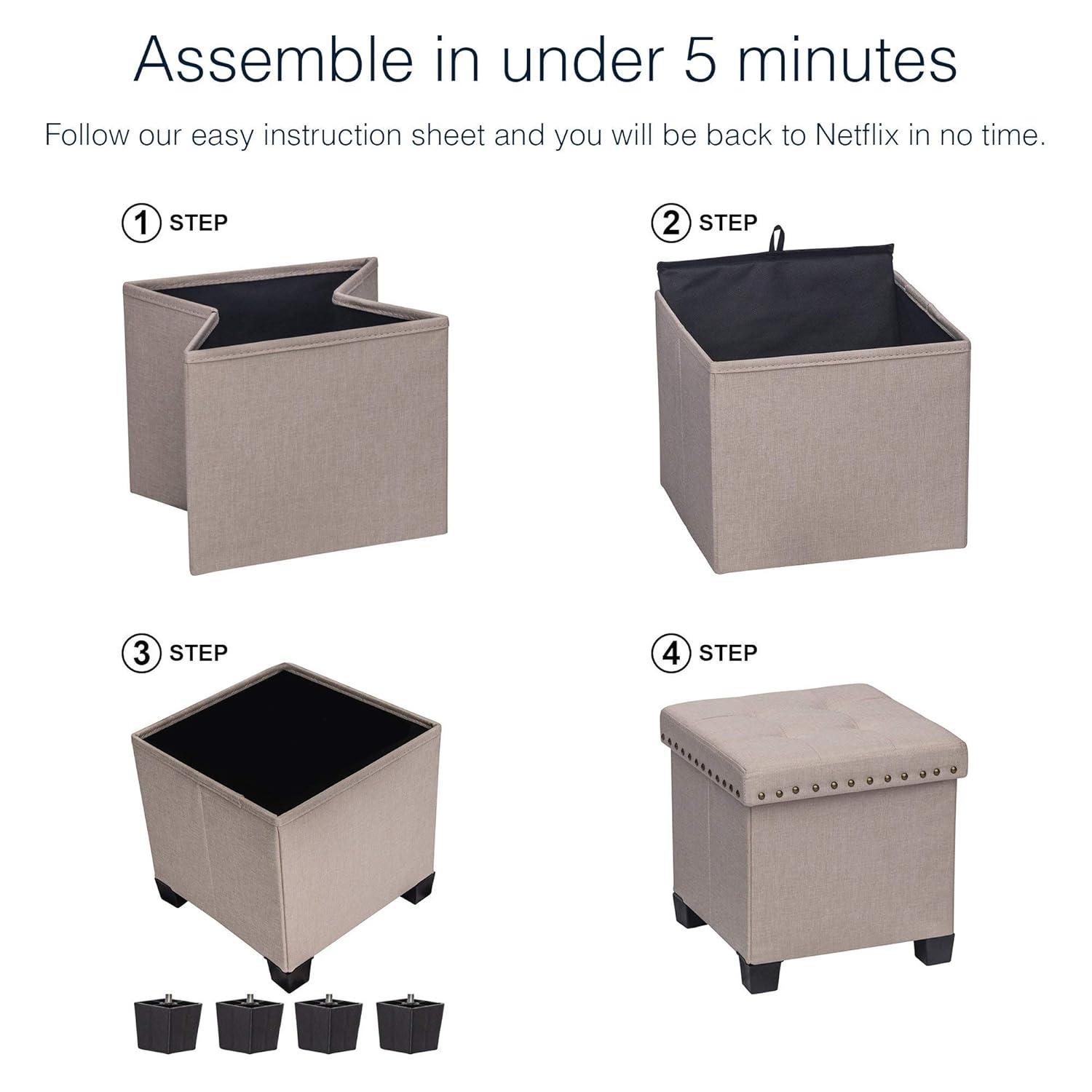 Assemble in under 5 minutes

Follow our easy instruction sheet and you will be back to Netflix in no time.

1 STEP

2 STEP

3 STEP

4 STEP